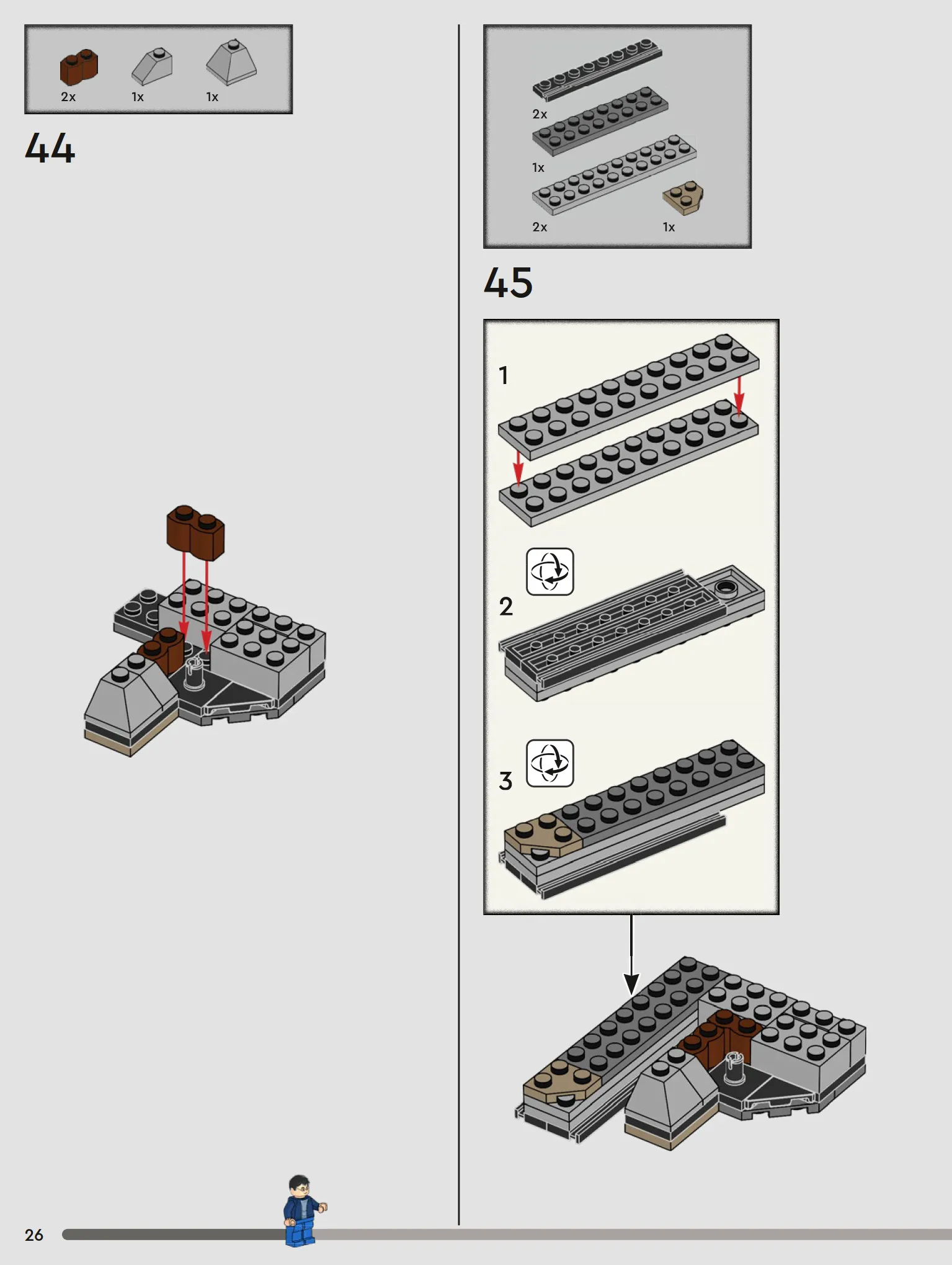 2x 1x 1x

44

2x

1x

2x 1x

45

1

2

3

26