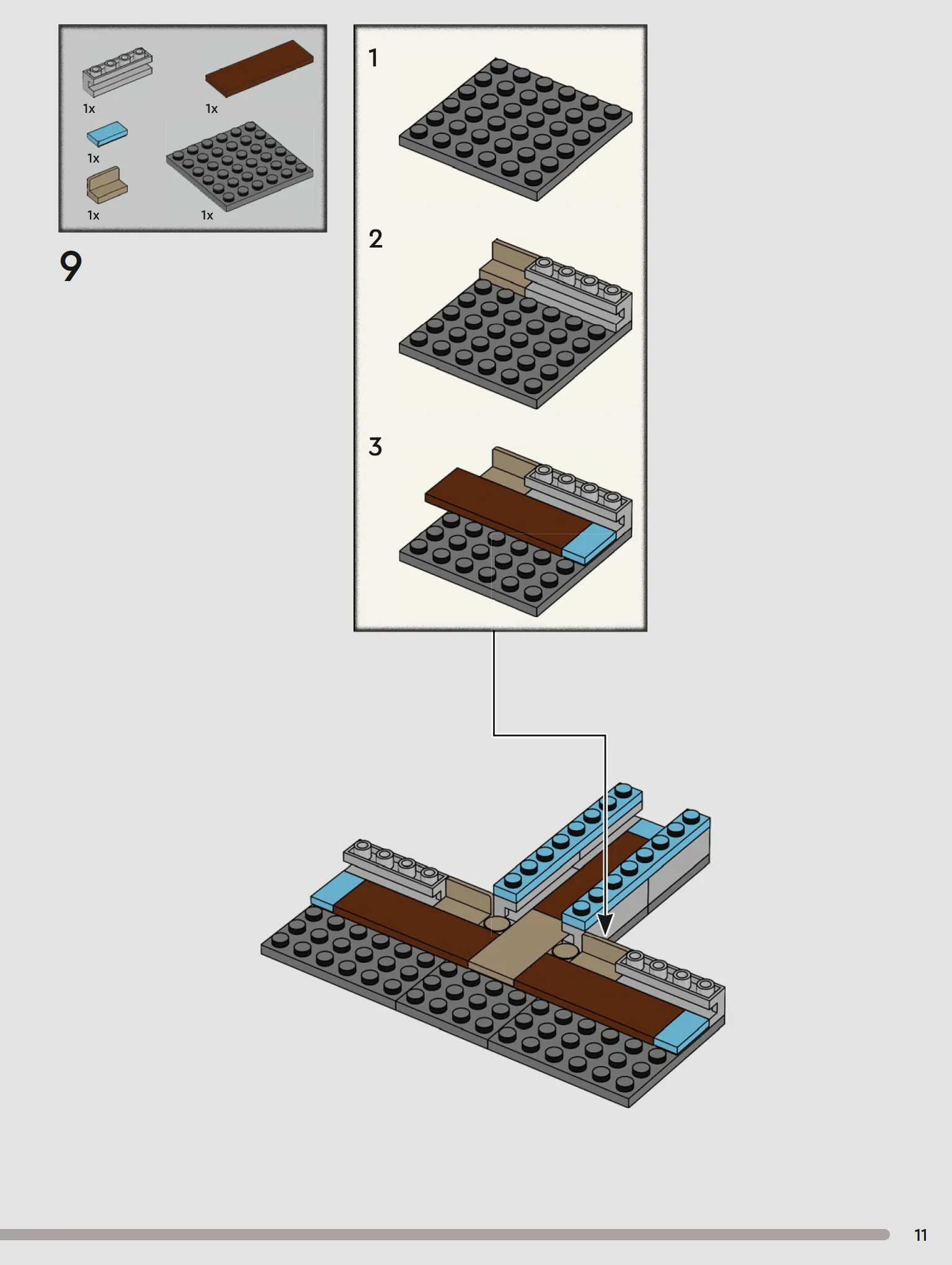 1x
1x
1x
1x
1x

9

1

2

3

11