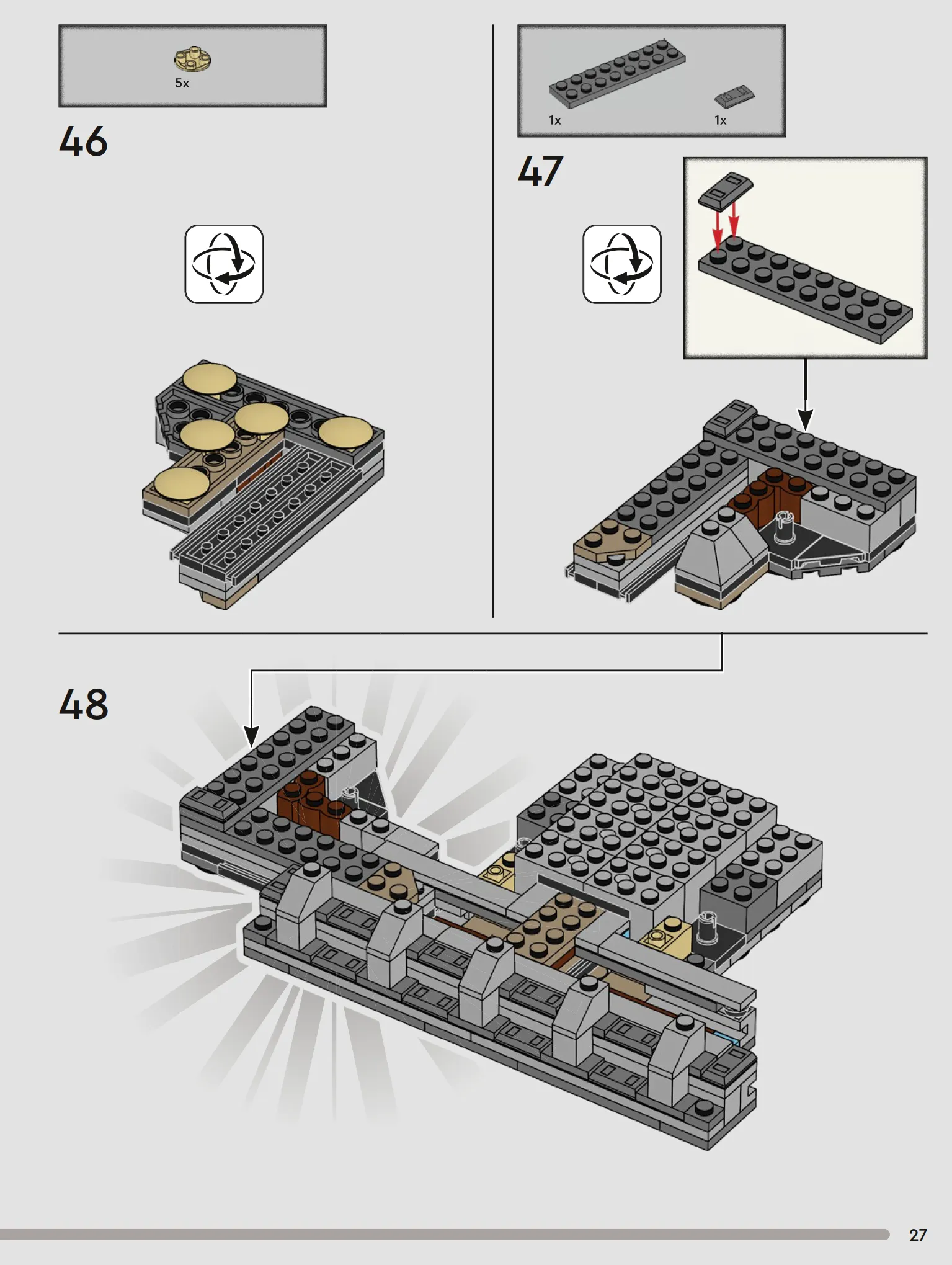 5x

46

1x

1x

47

48

27