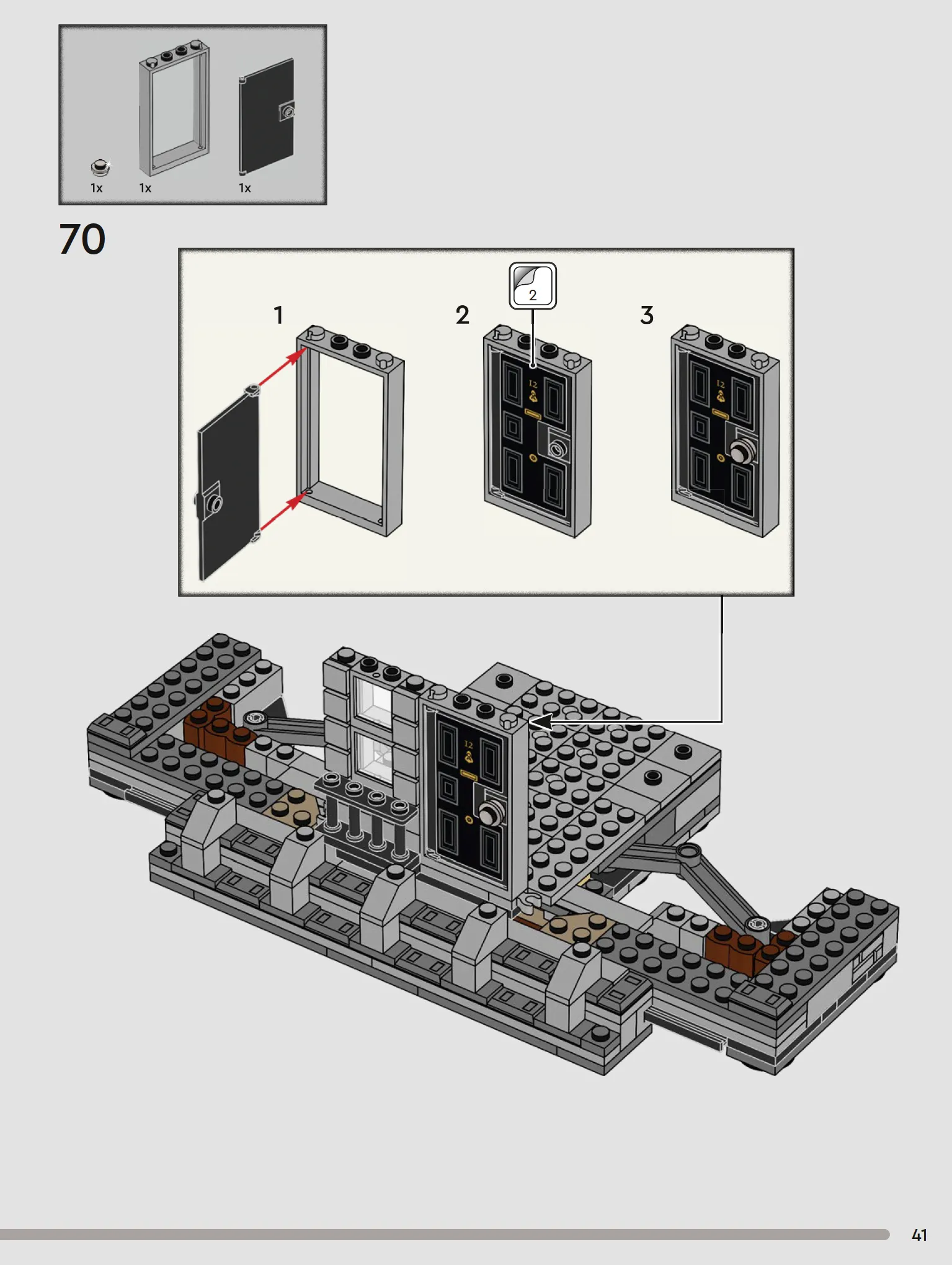 1x 1x 1x

70

1

2

2

12

3

12

12

41