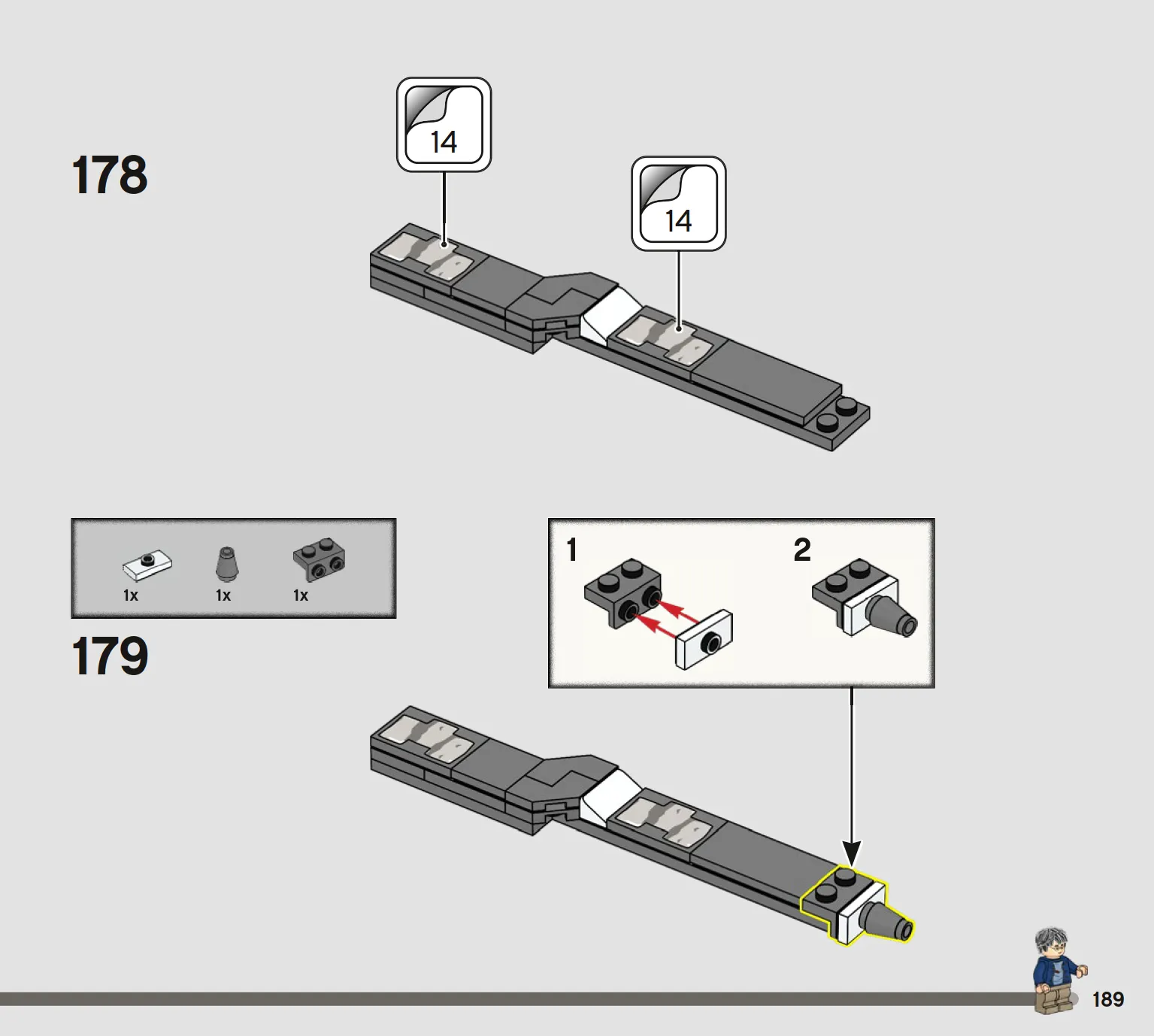 178

14

14

1x 1x 1x

179

1

2

189