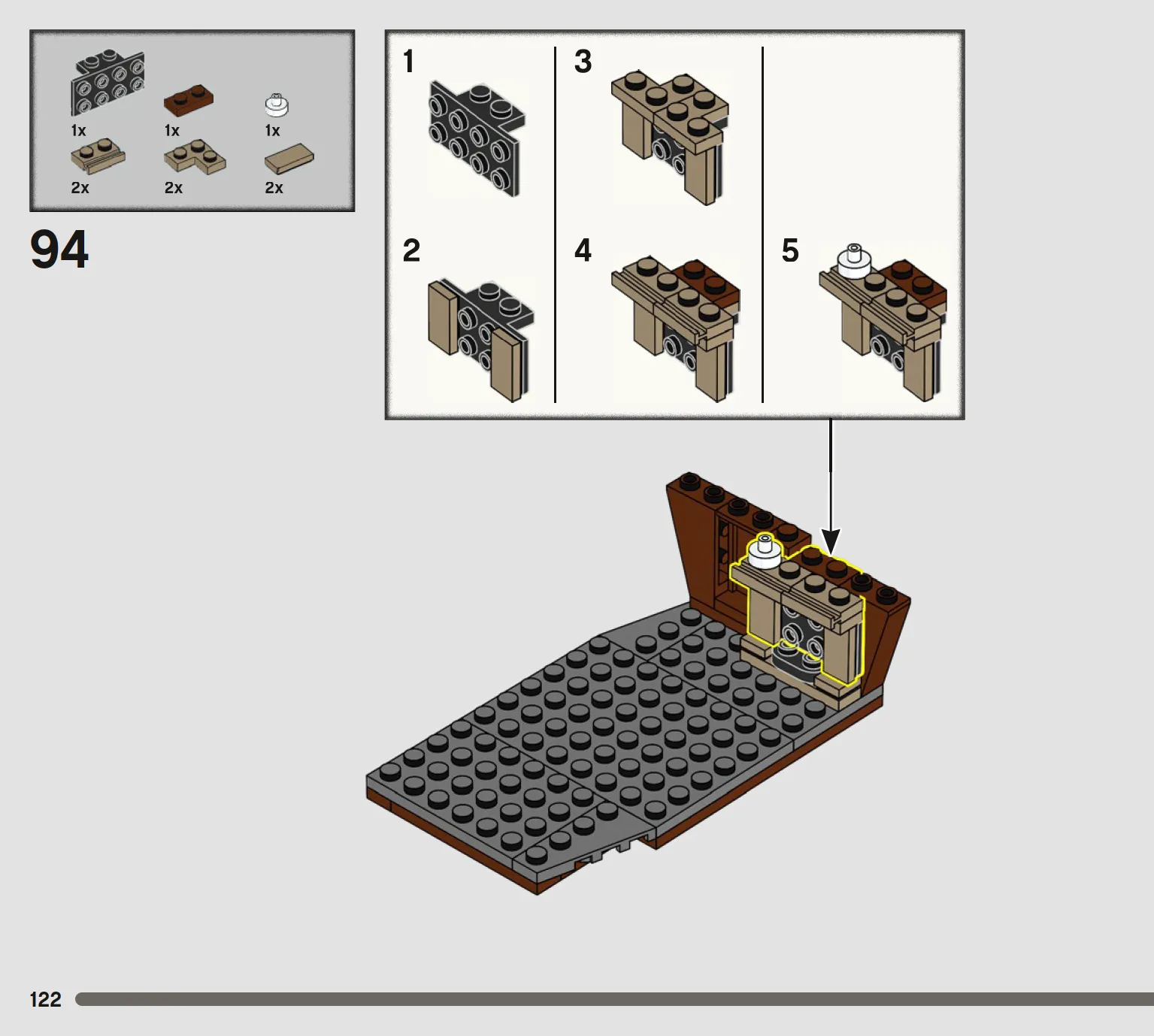 1x
1x
1x
2x
2x
2x

94

1
2
3
4
5

122