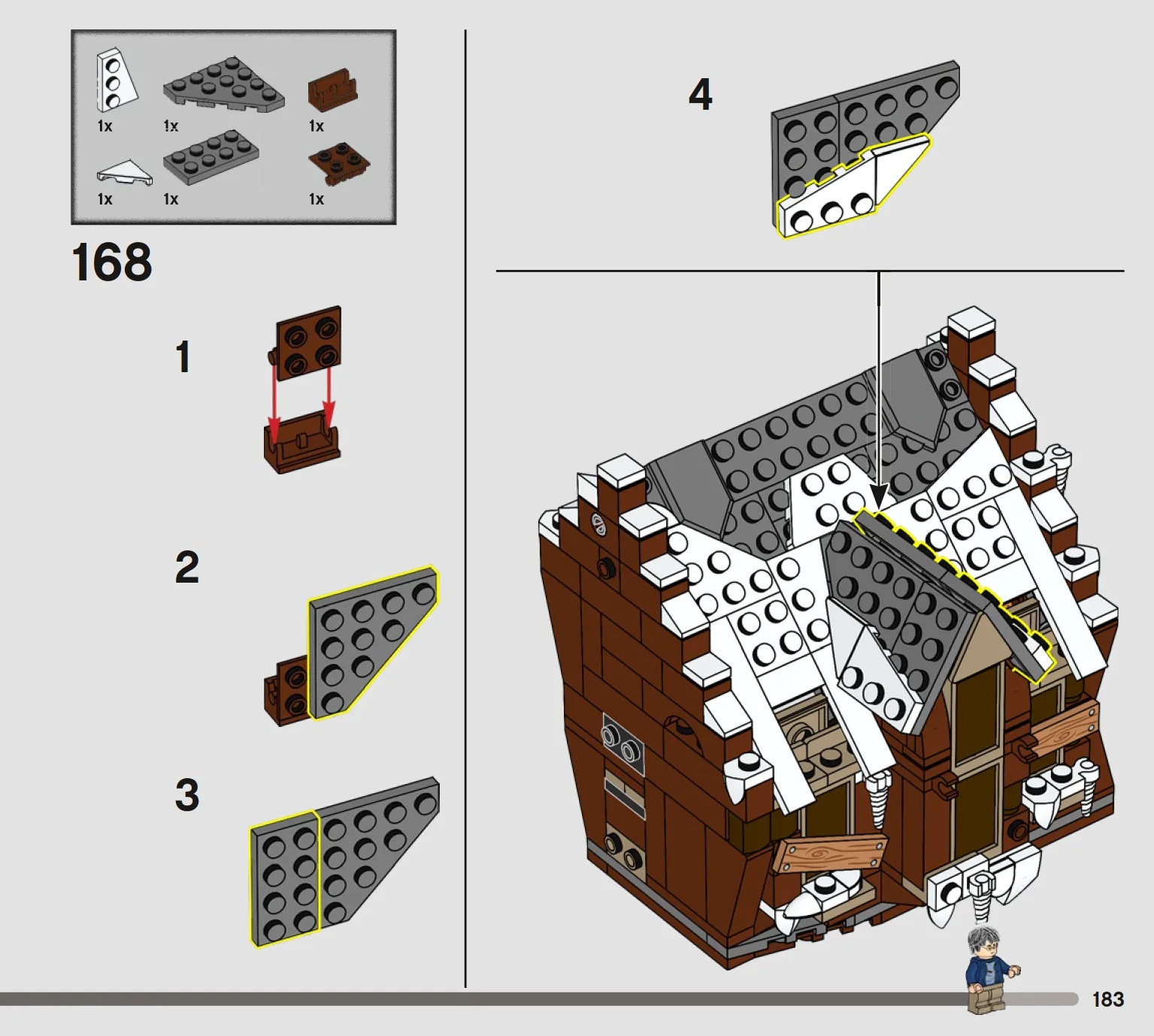 1x 1x 1x
1x 1x 1x

168

1

2

3

4

183