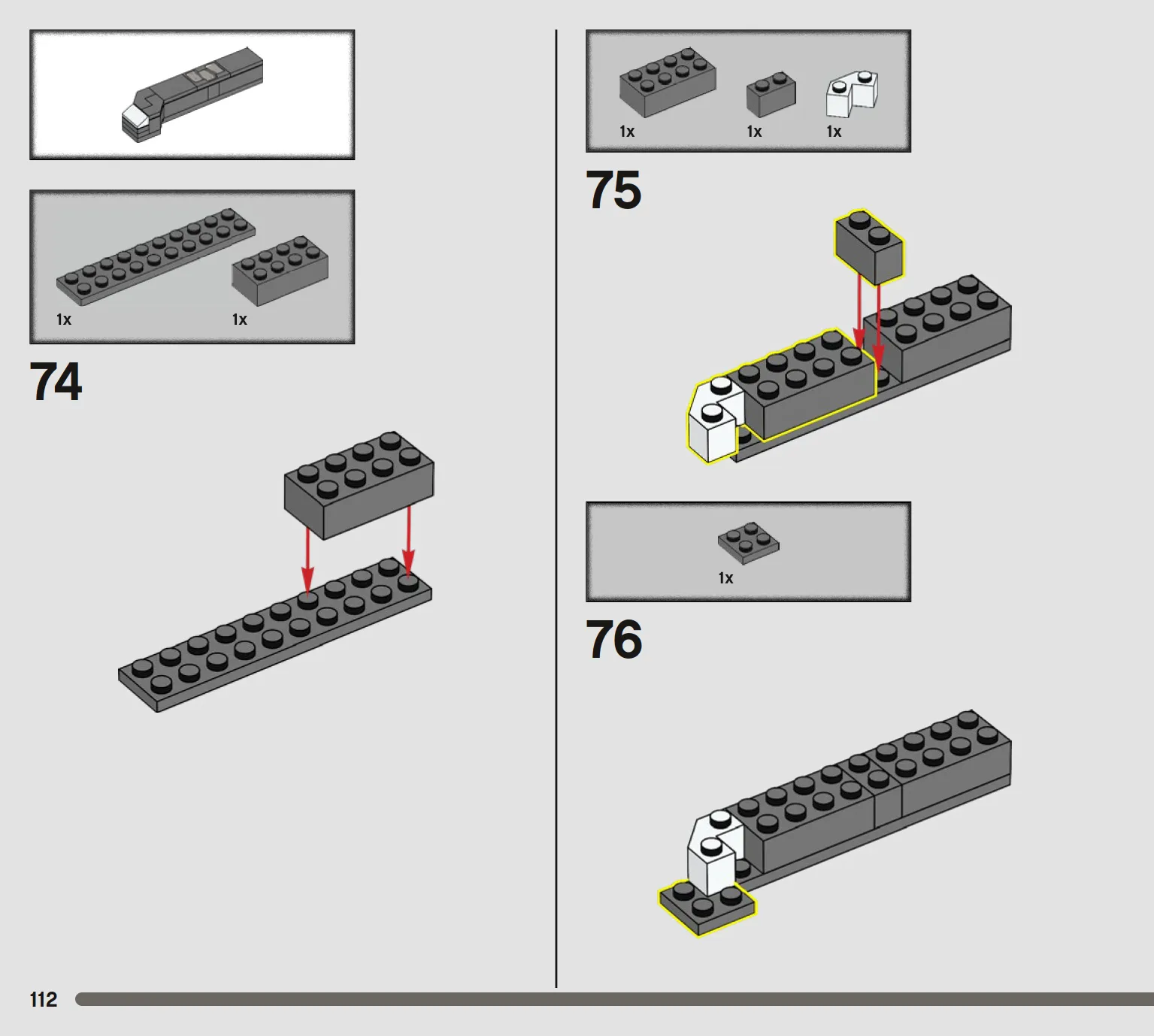 1x
1x

74

1x
1x
1x

75

1x

76

112