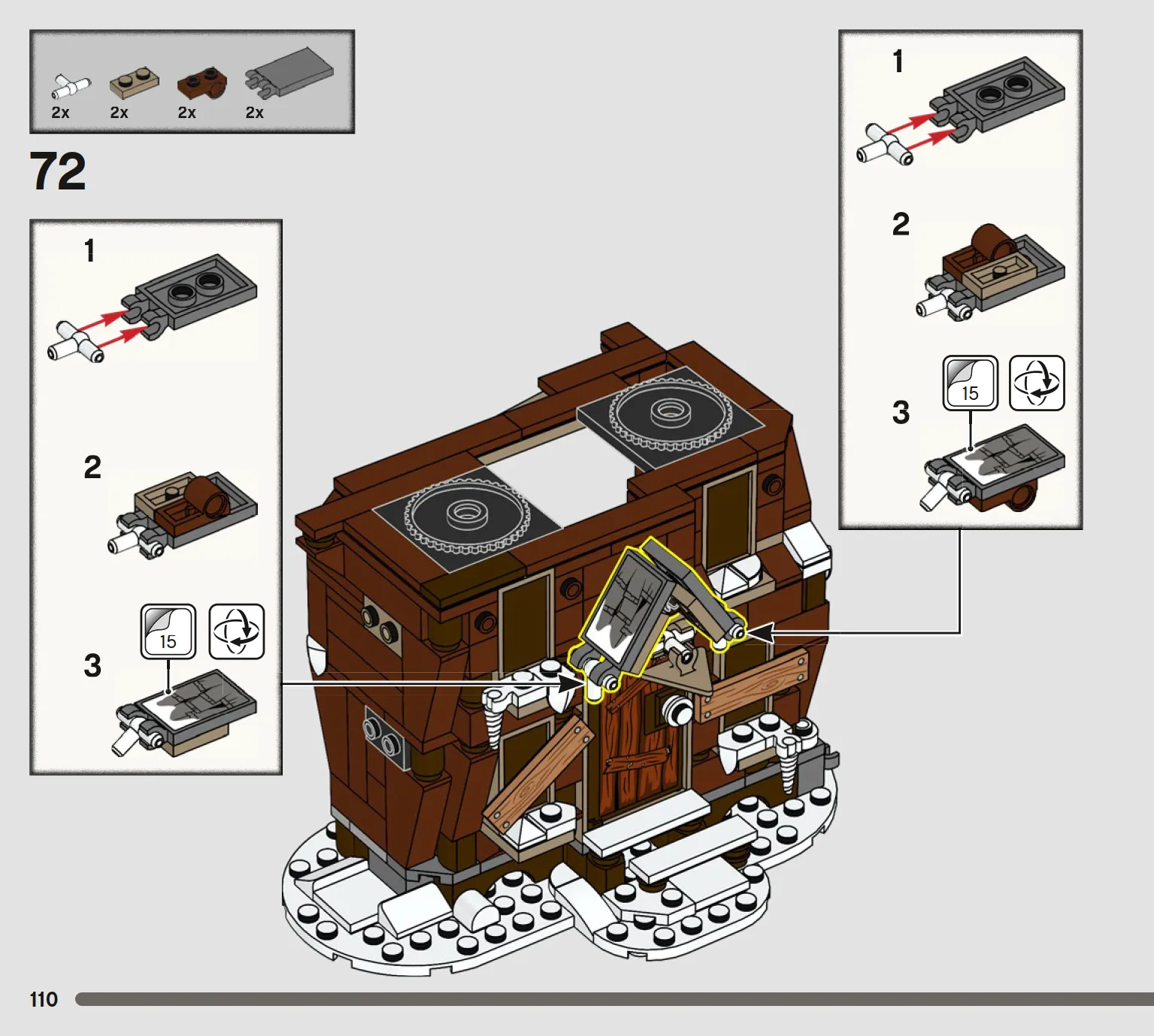 2x 2x 2x 2x

72

1

2

15

3

1

2

15

3

110