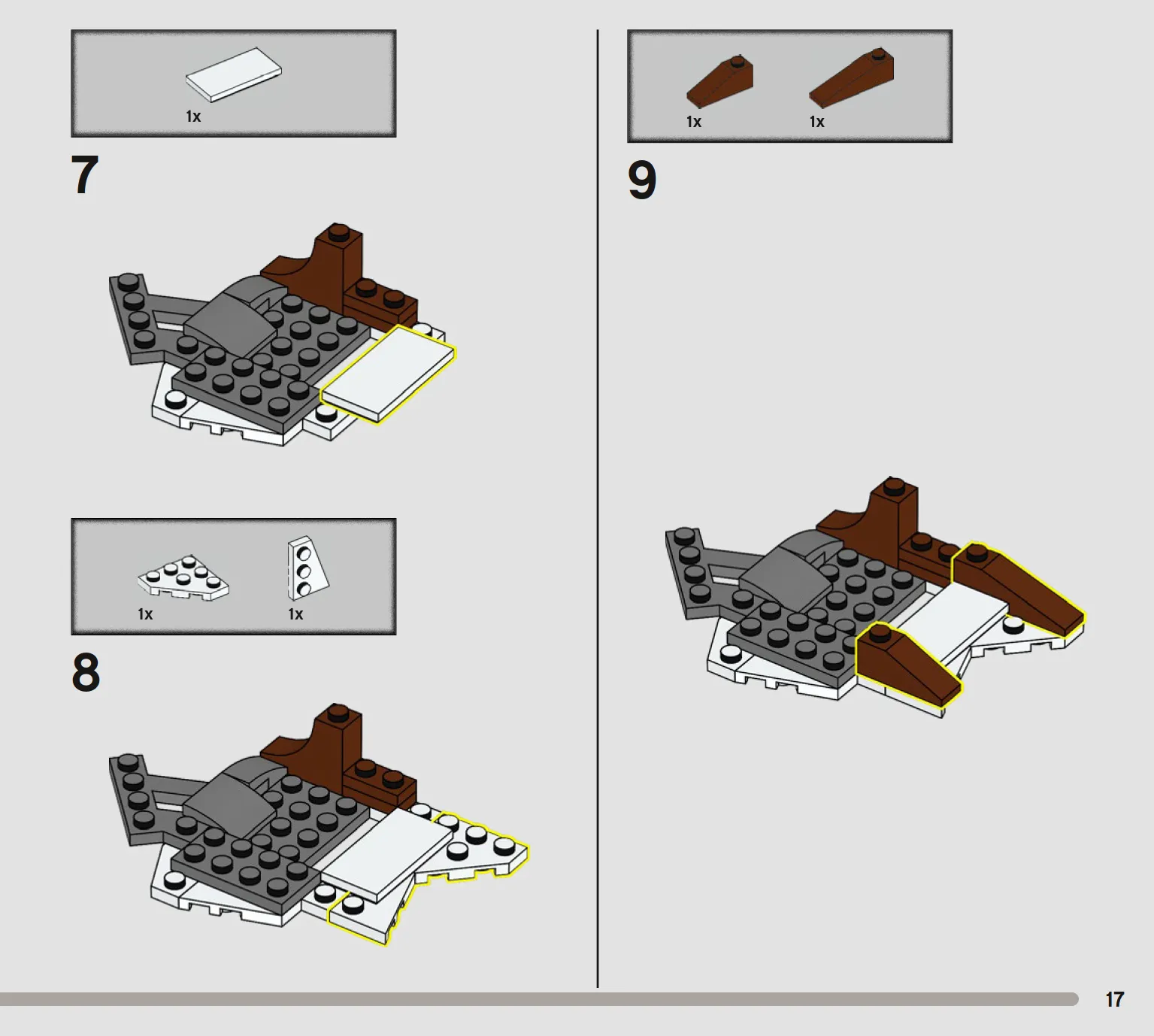 1x

7

1x 1x

8

1x 1x

9

17