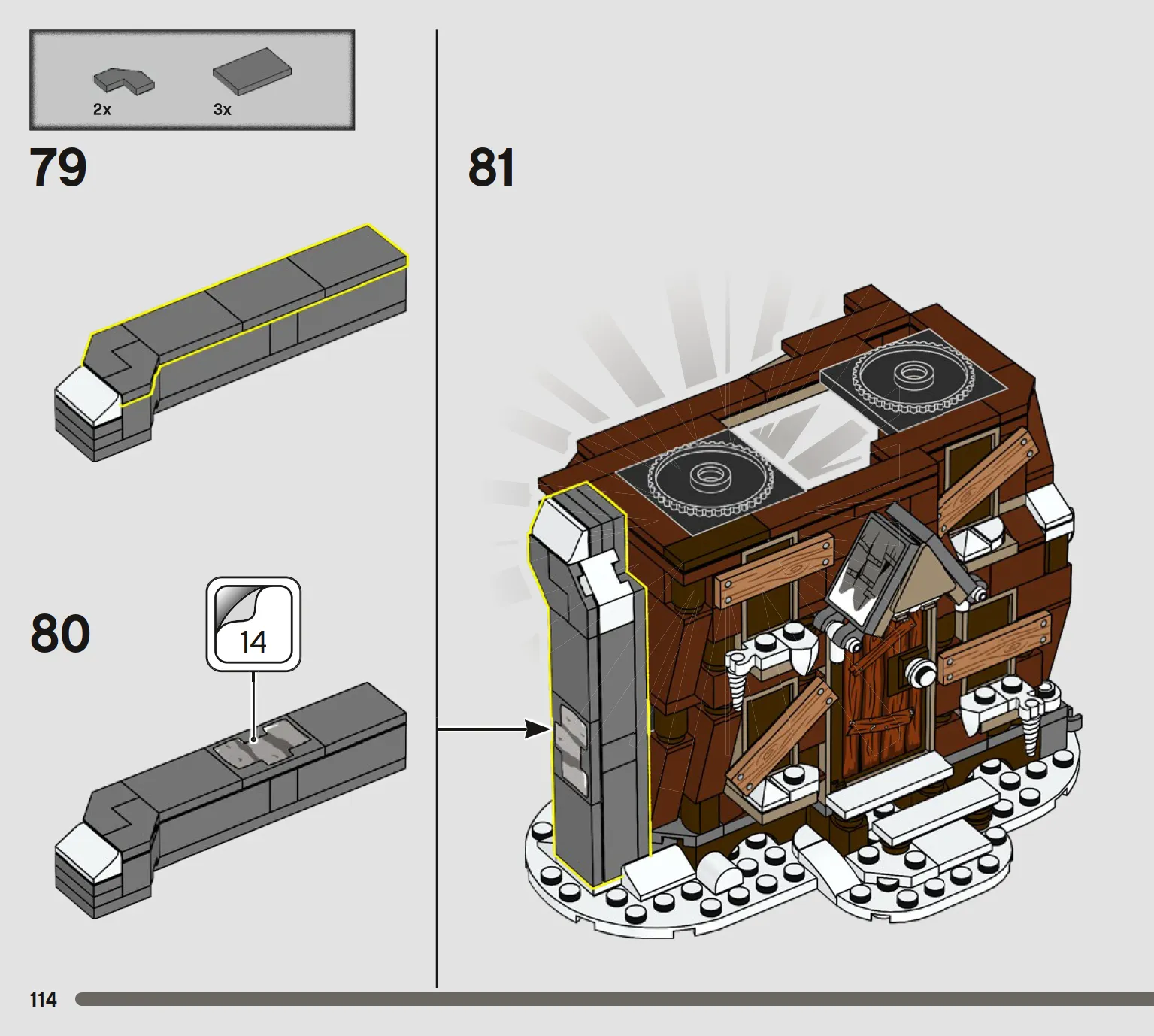 2x
3x

79

80

14

81

114