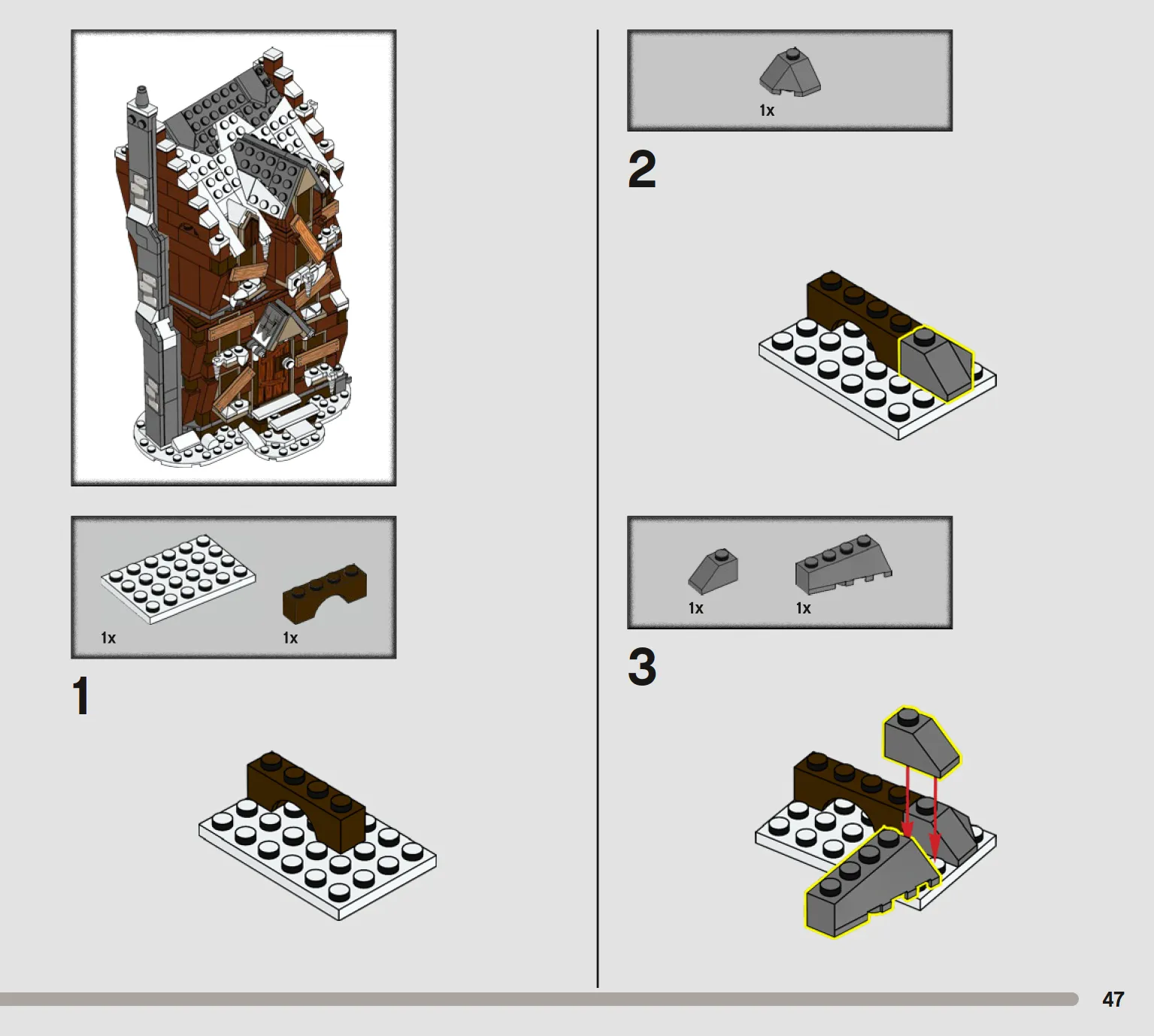 1x

1x

1

1x

2

1x

1x

3

47