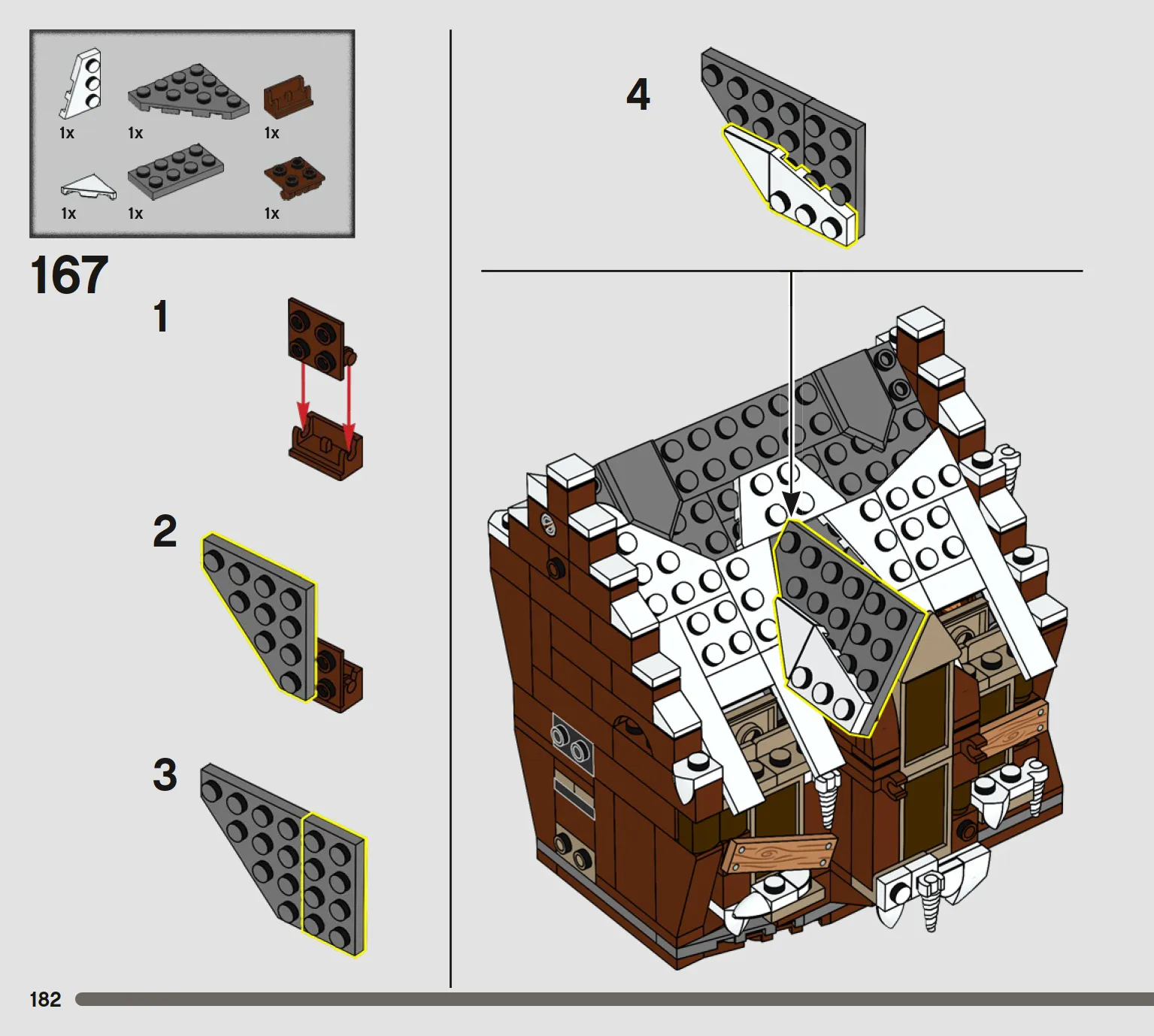 1x 1x 1x

1x 1x 1x

167

1

2

3

4

182