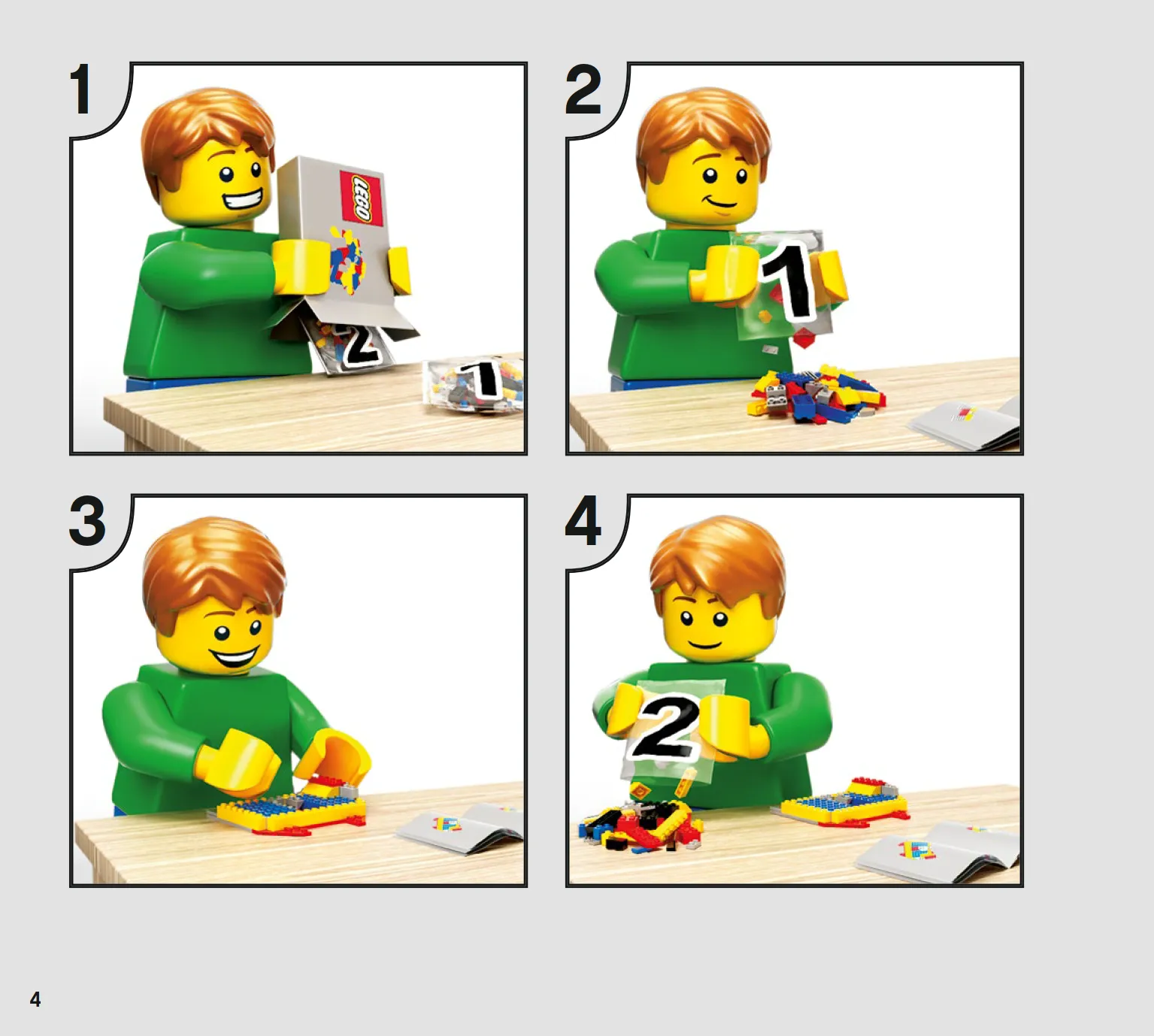 1

LEGO

2

1

2

1

3

4

2

4