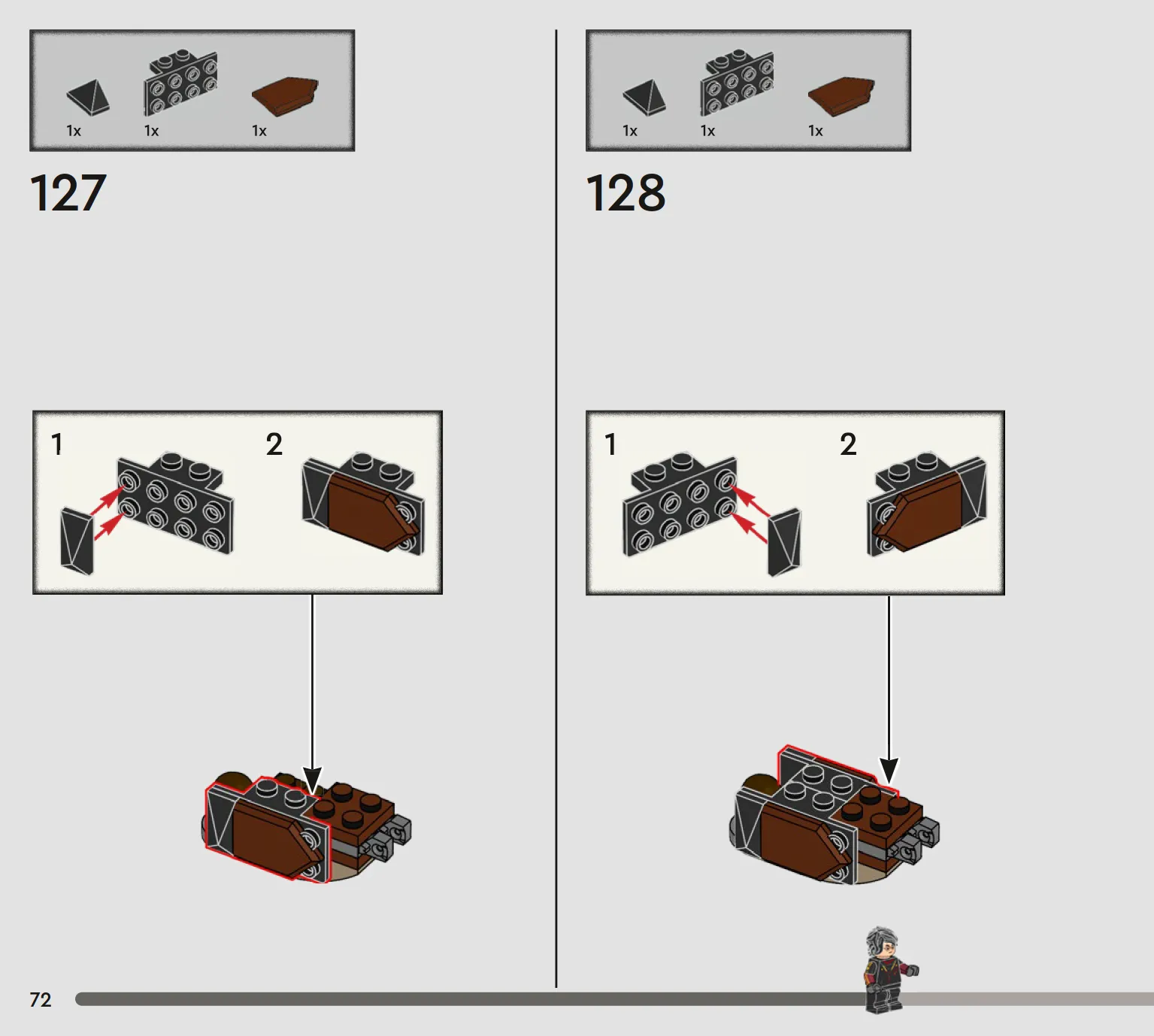 1x 1x 1x

127

1

2

1x 1x 1x

128

1

2

72