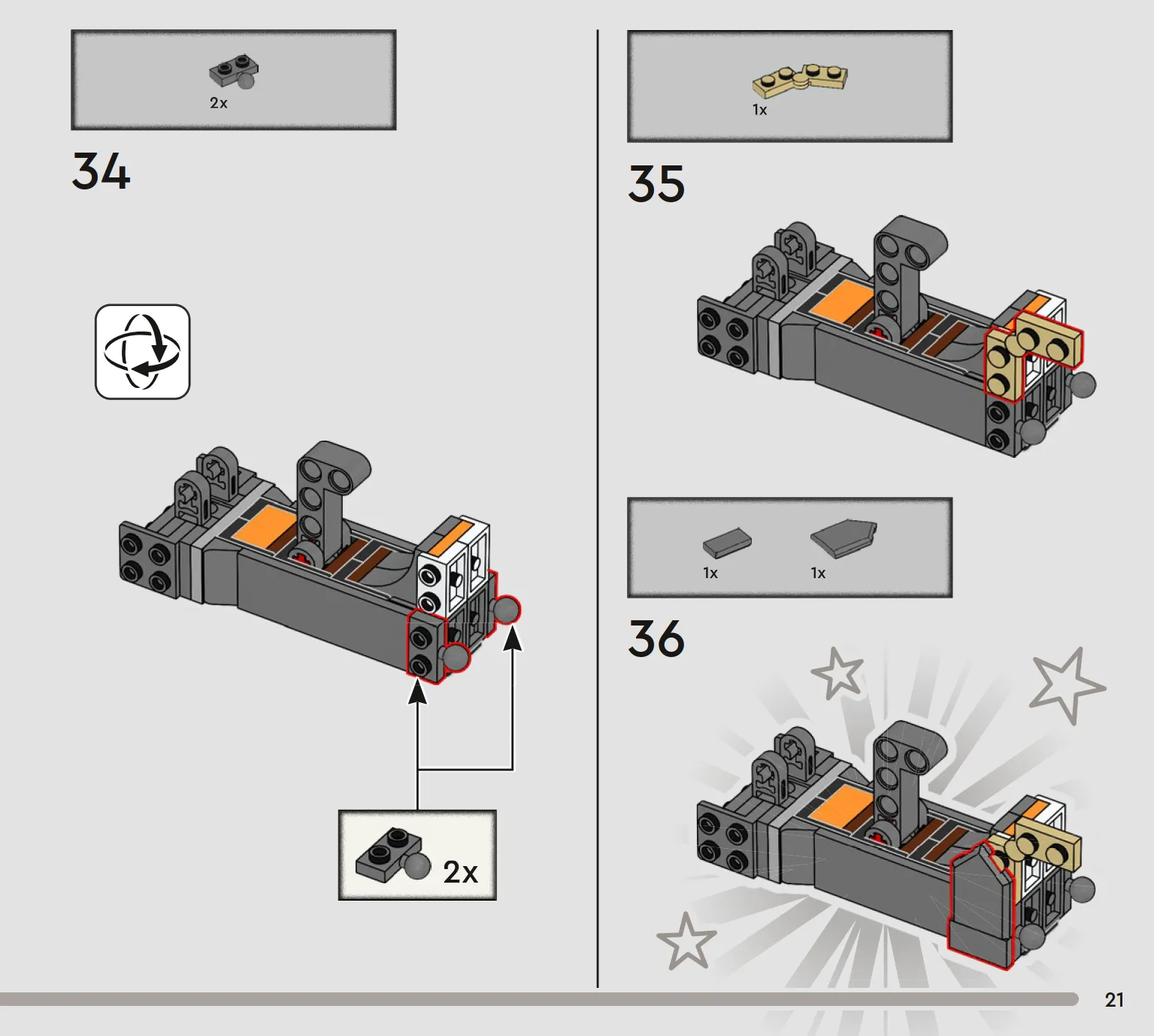 2x

34

2x

1x

35

1x 1x

36

21