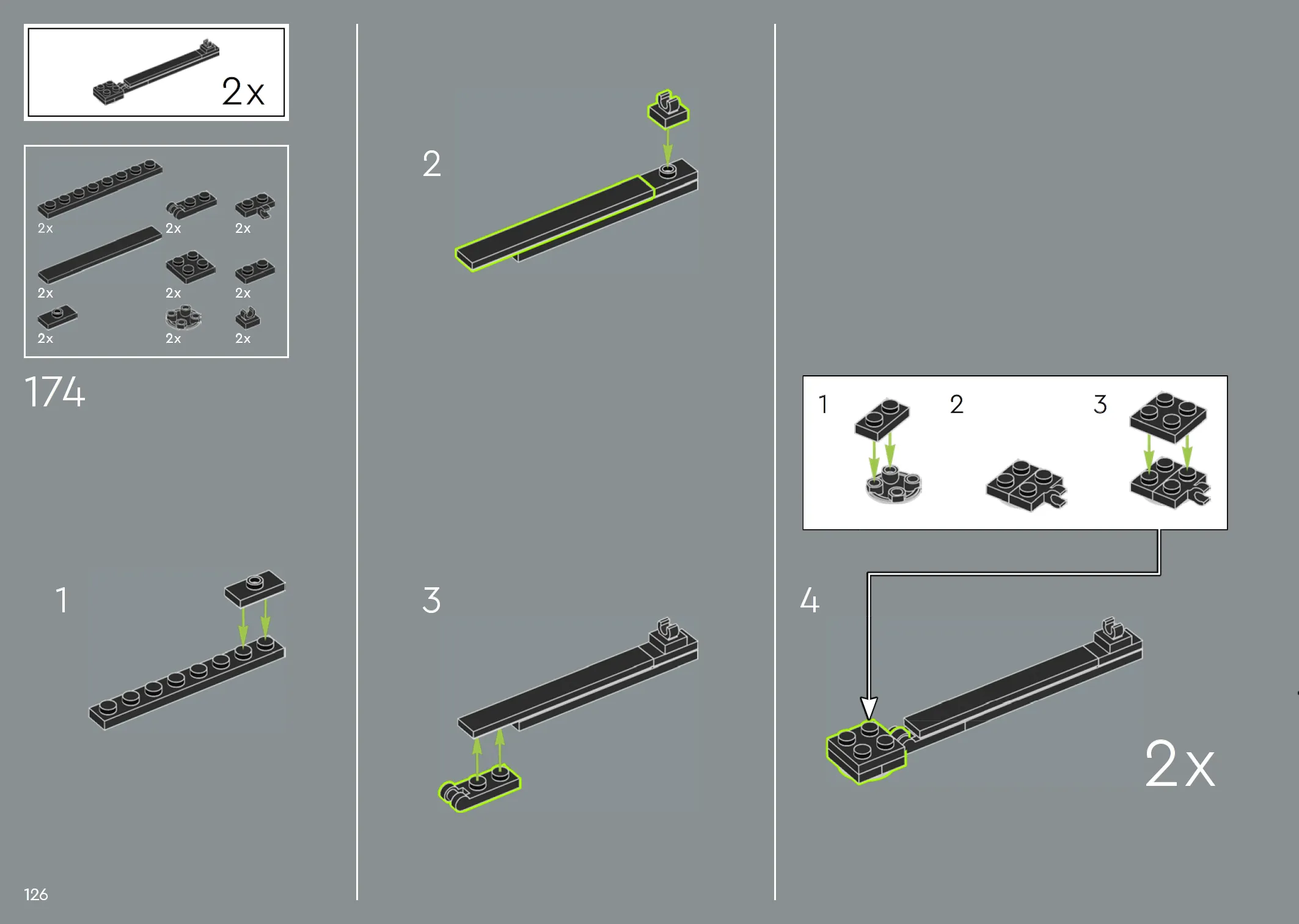 2x

2x
2x
2x
2x
2x
2x
2x
2x
2x

174

1

2

3

1
2
3

4

2x

126