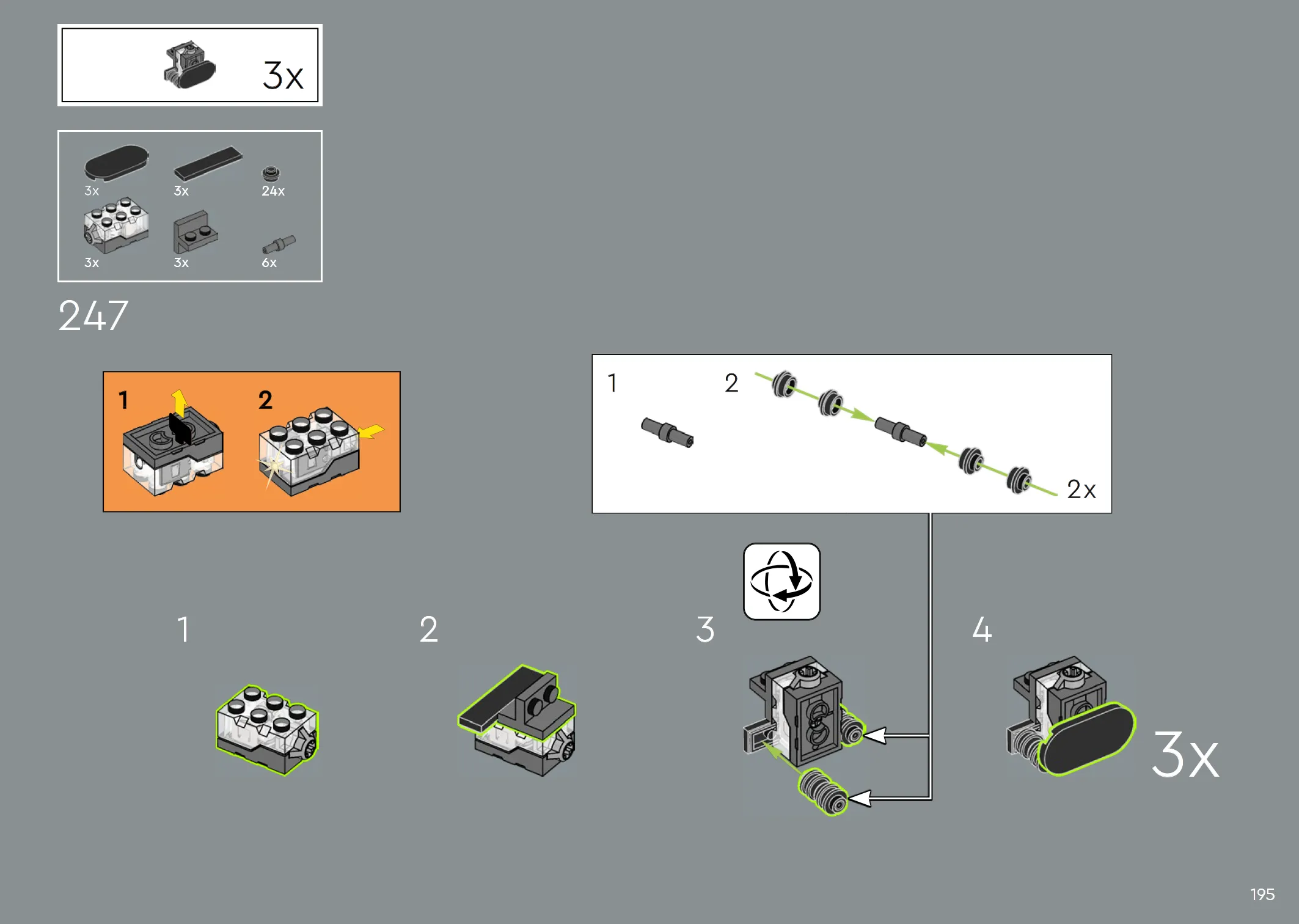 3x

3x
3x
24x
3x
3x
6x

247

1
2

1
2
2x

1
2
3
4
3x

195