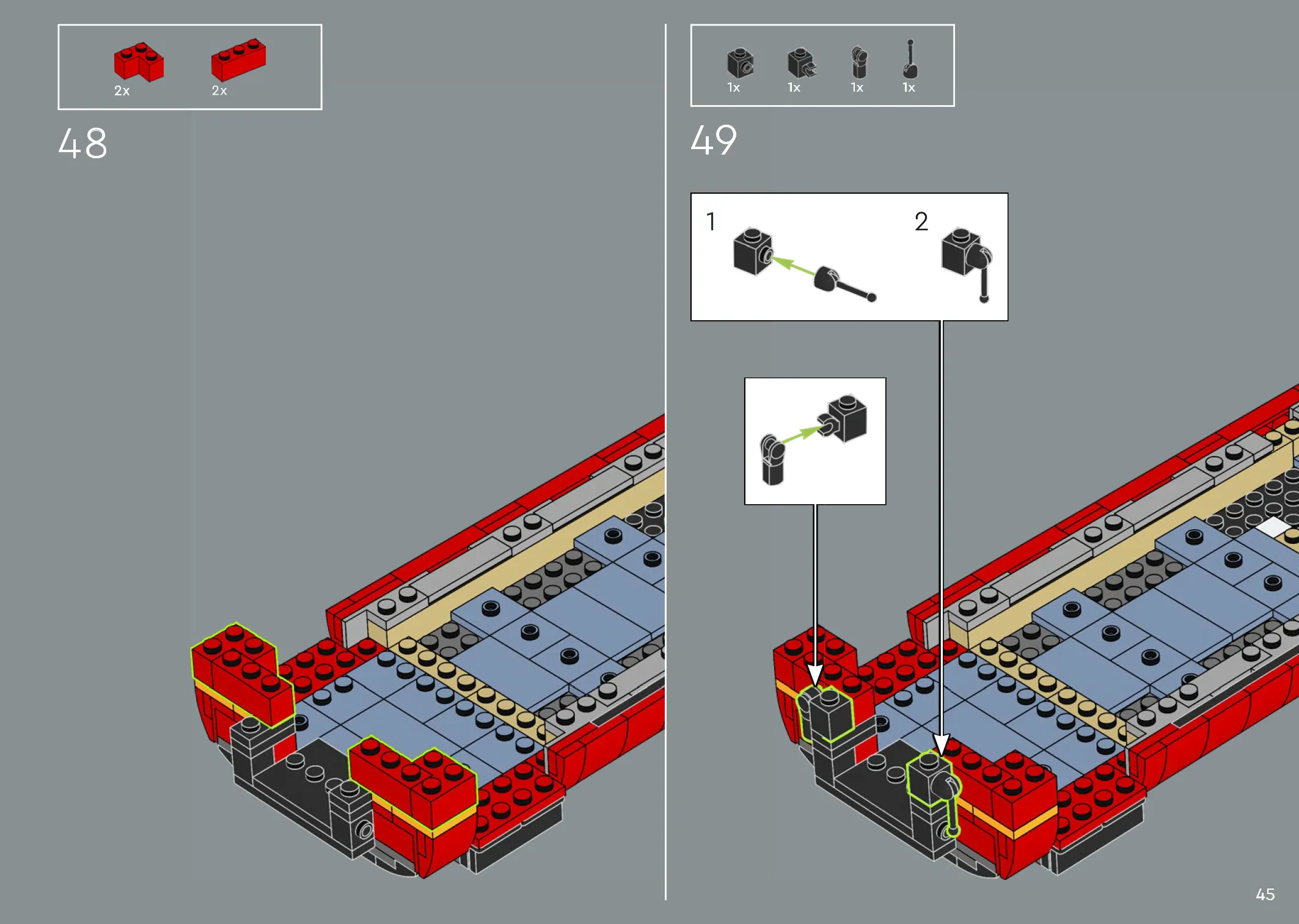 2x 2x

48

1x 1x 1x 1x

49

1

2

45