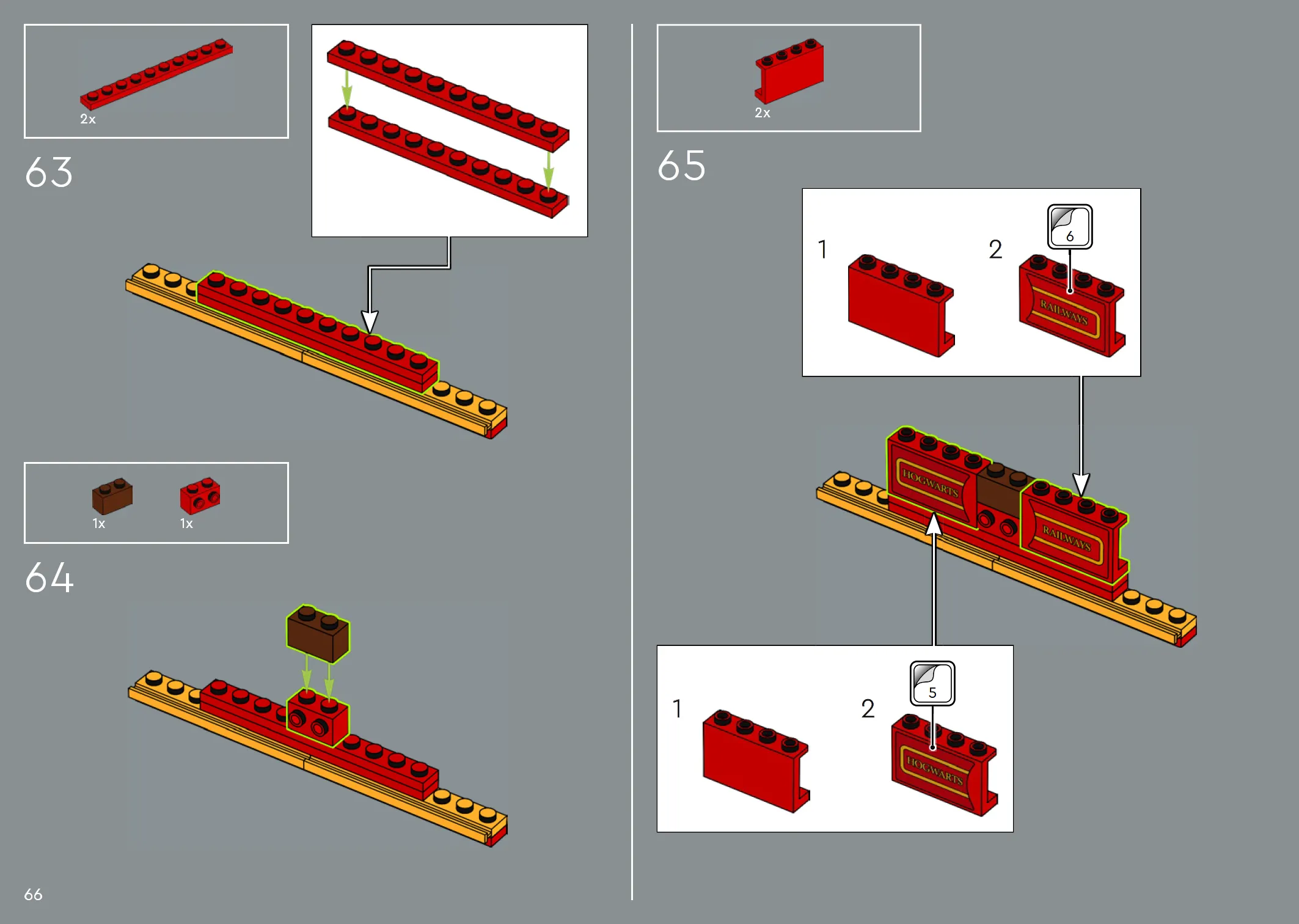 2x

63

1x 1x

64

66

2x

65

1

2

6

RAILWAYS

HOGWARTS

RAILWAYS

1

2

5

HOGWARTS