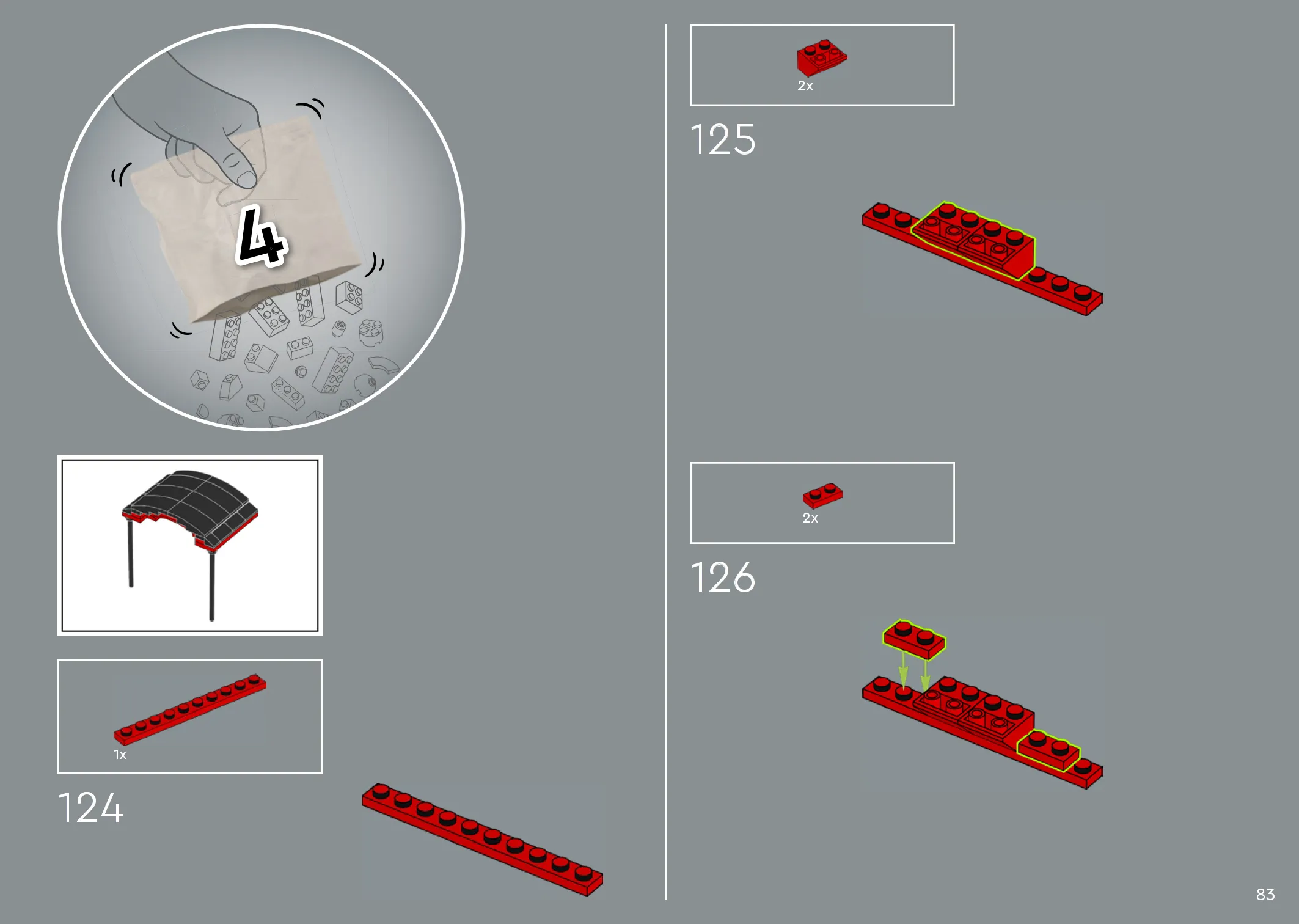 4

1x

124

2x

125

2x

126

83