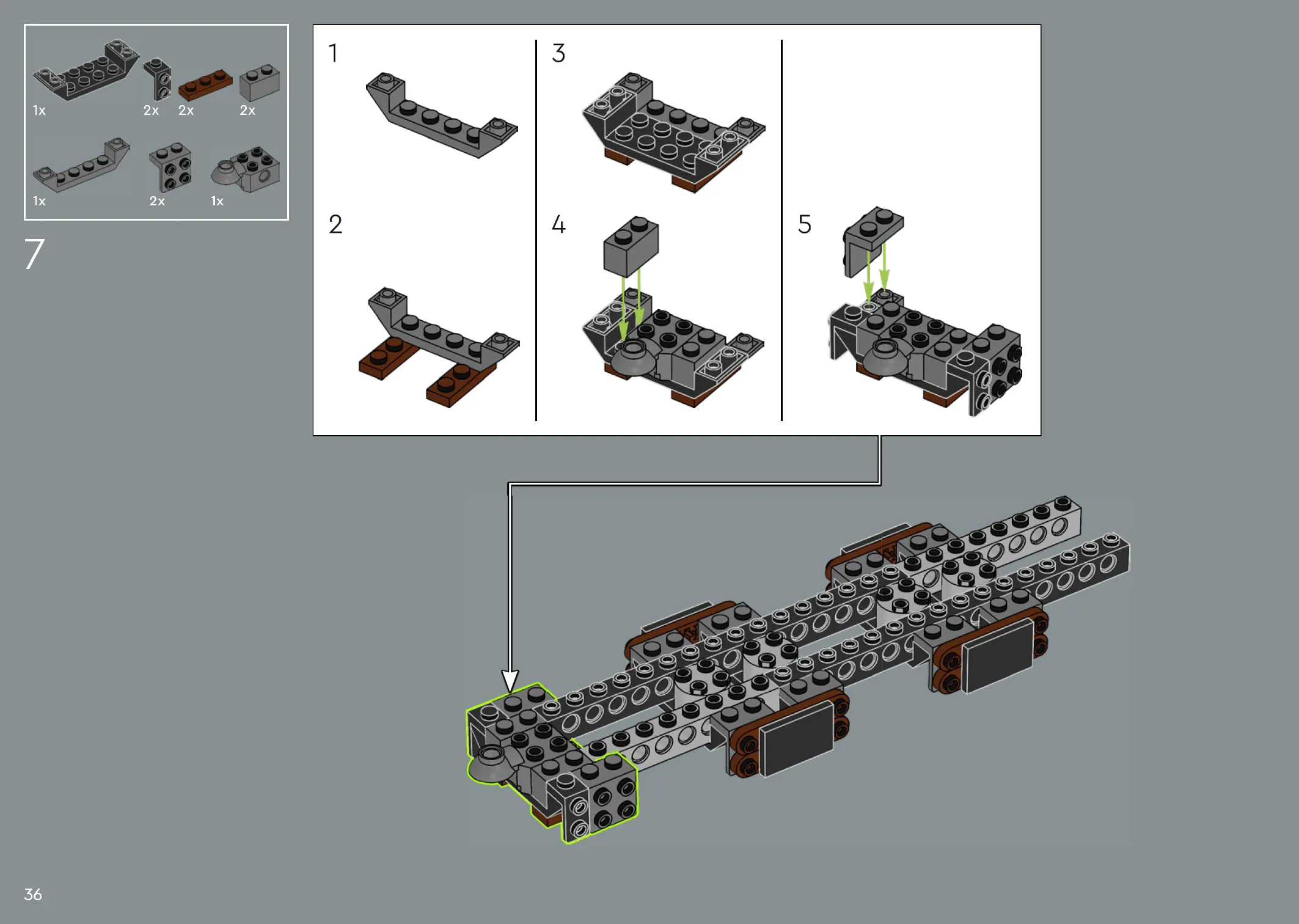 1x 2x 2x 2x

1x 2x 1x

7

1

2

3

4

5

36