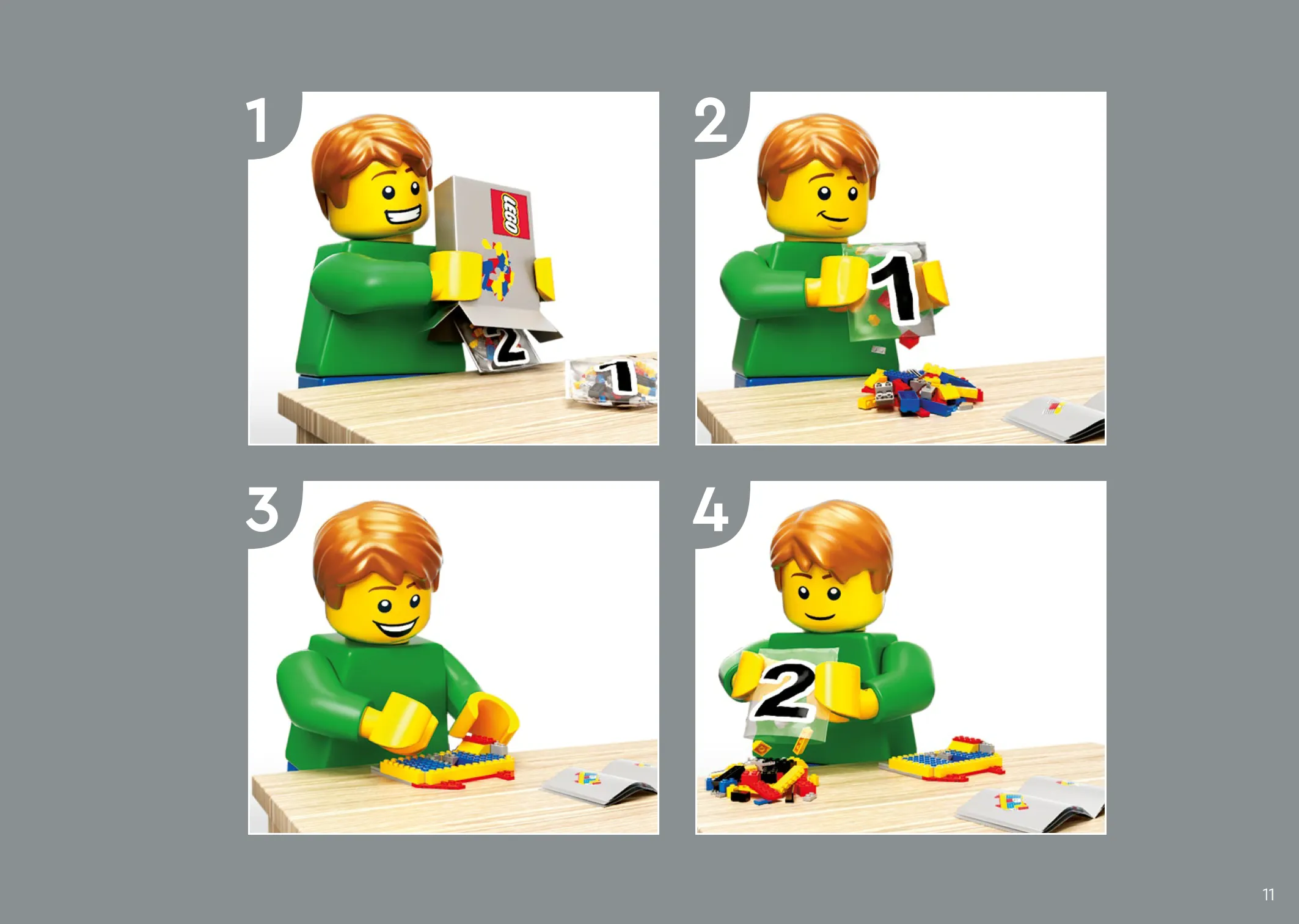 1

LEGO

2

1

2

1

3

4

2

11