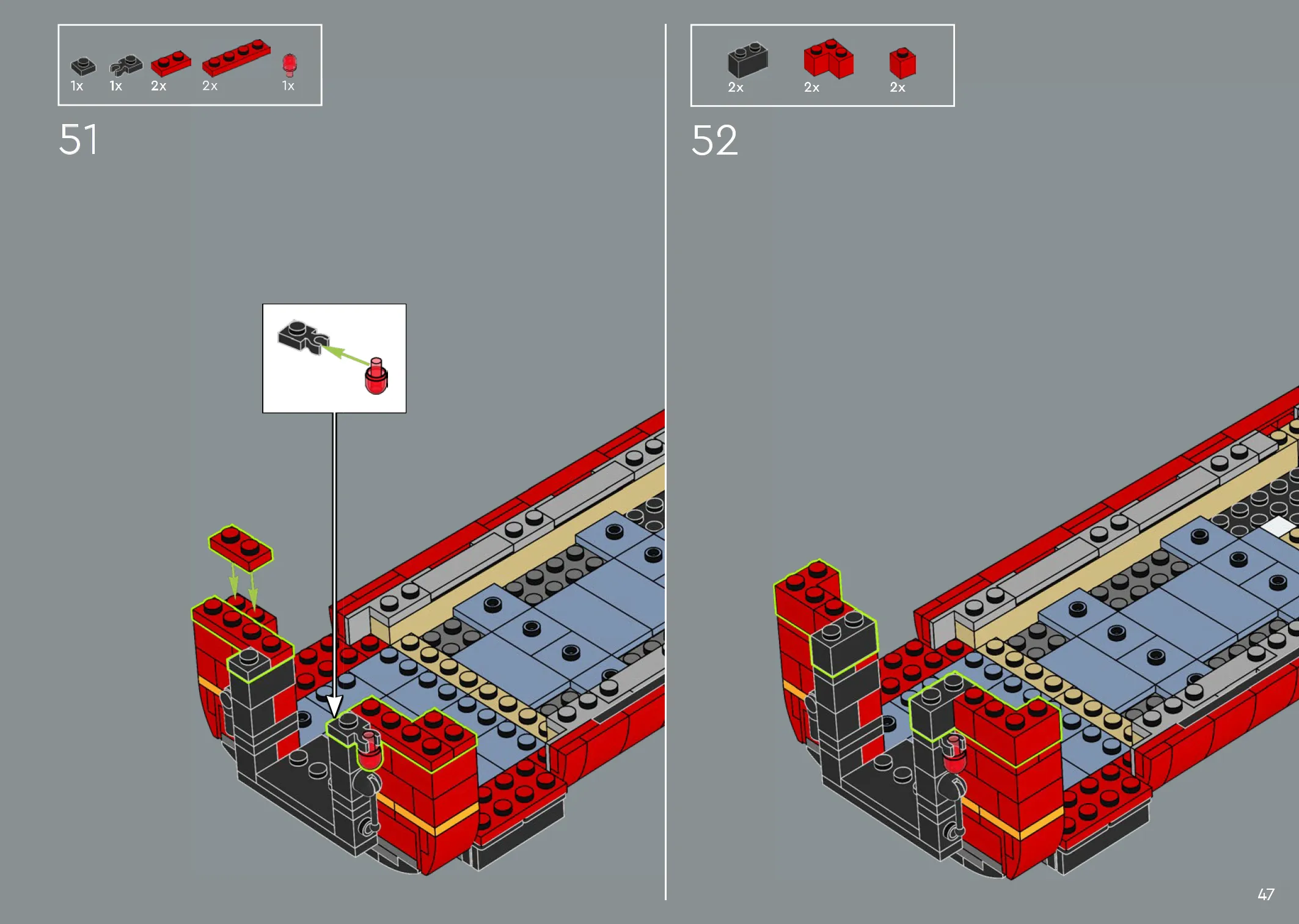 1x 1x 2x 2x 1x

51

2x 2x 2x

52

47