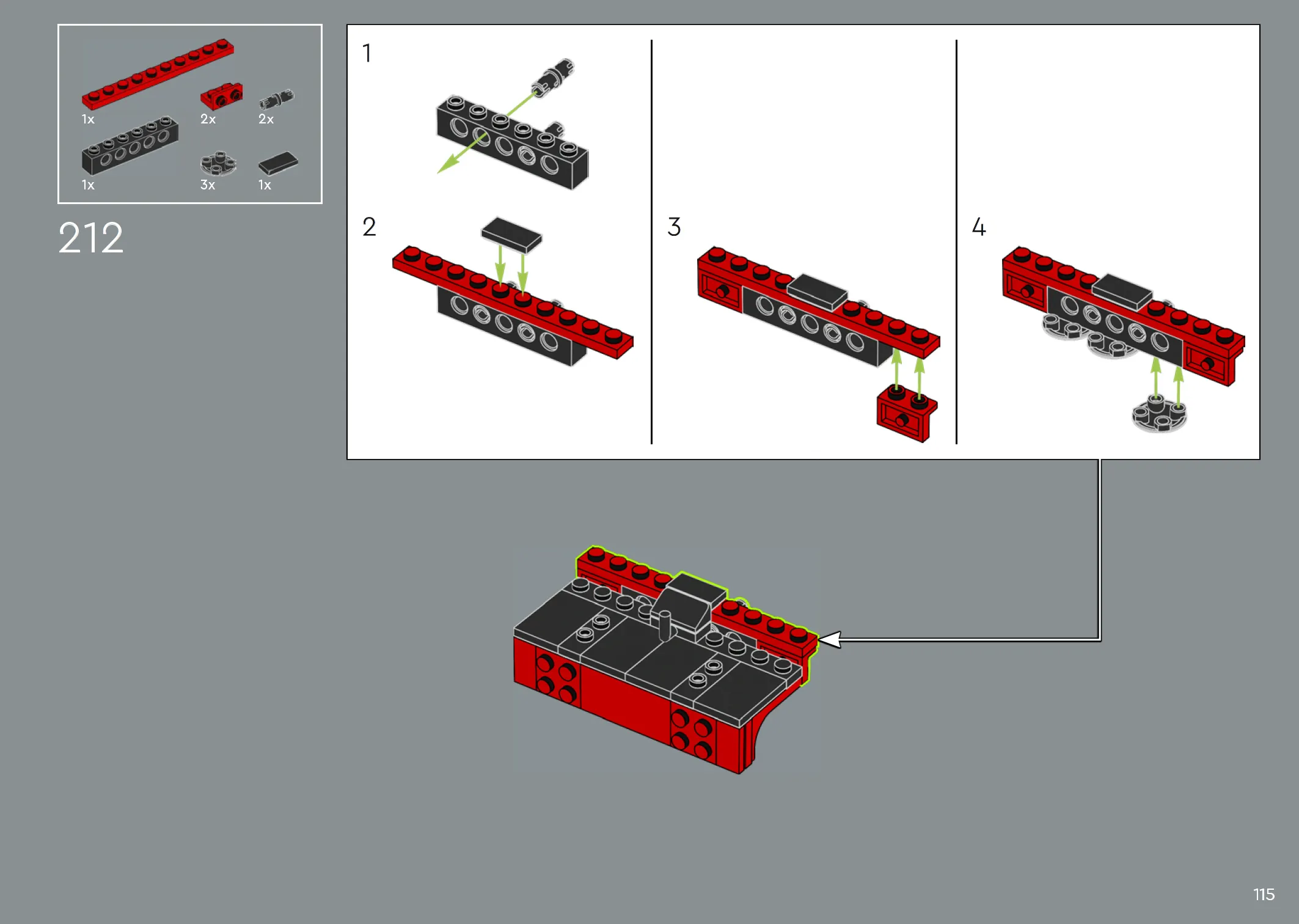 1x
2x
2x
1x
3x
1x

212

1

2

3

4

115