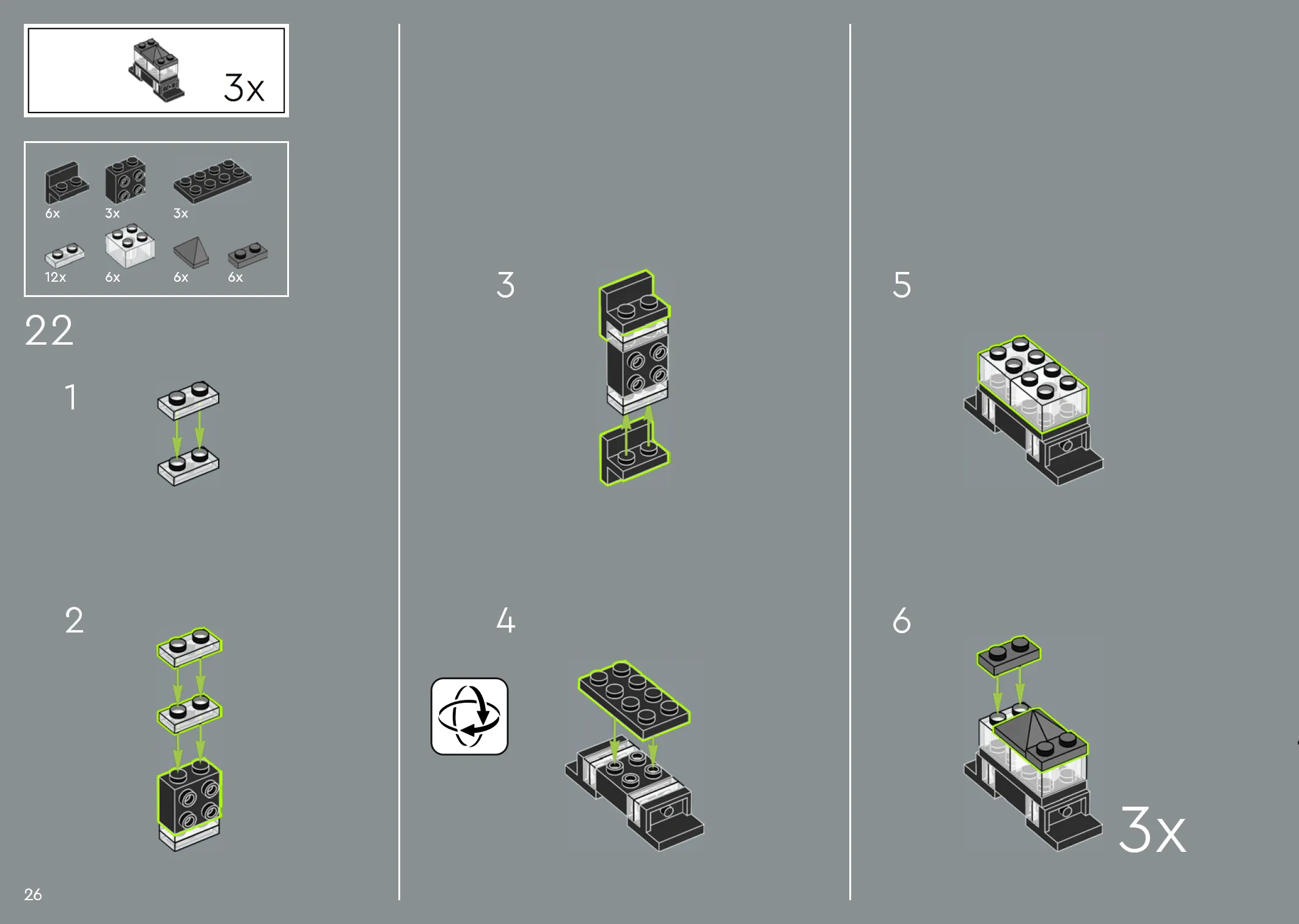 3x

6x 3x 3x

12x 6x 6x 6x

22

1

2

3

4

5

6

3x

26