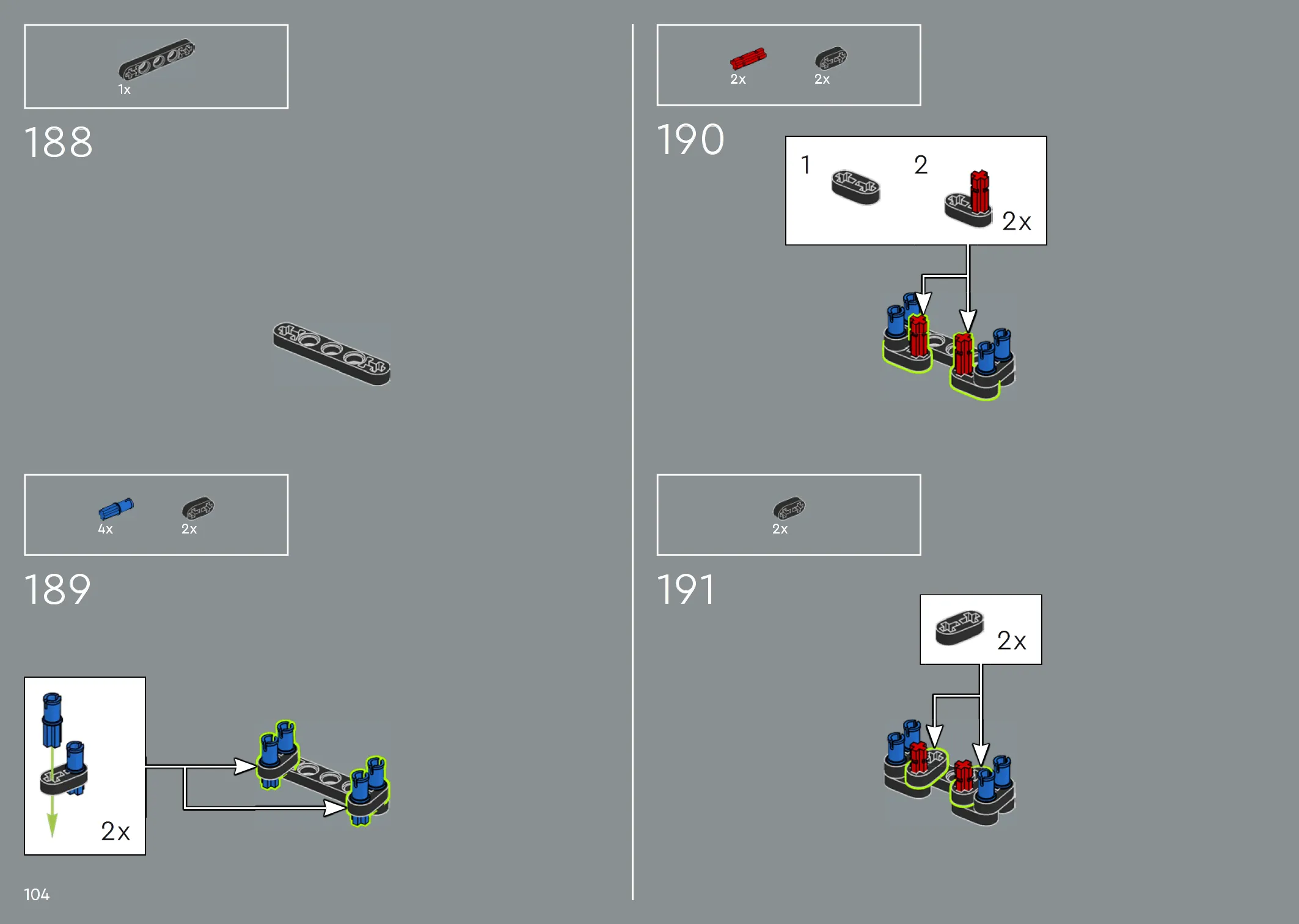 1x

188

4x 2x

189

2x

104

2x 2x

190

1 2

2x

2x

191

2x