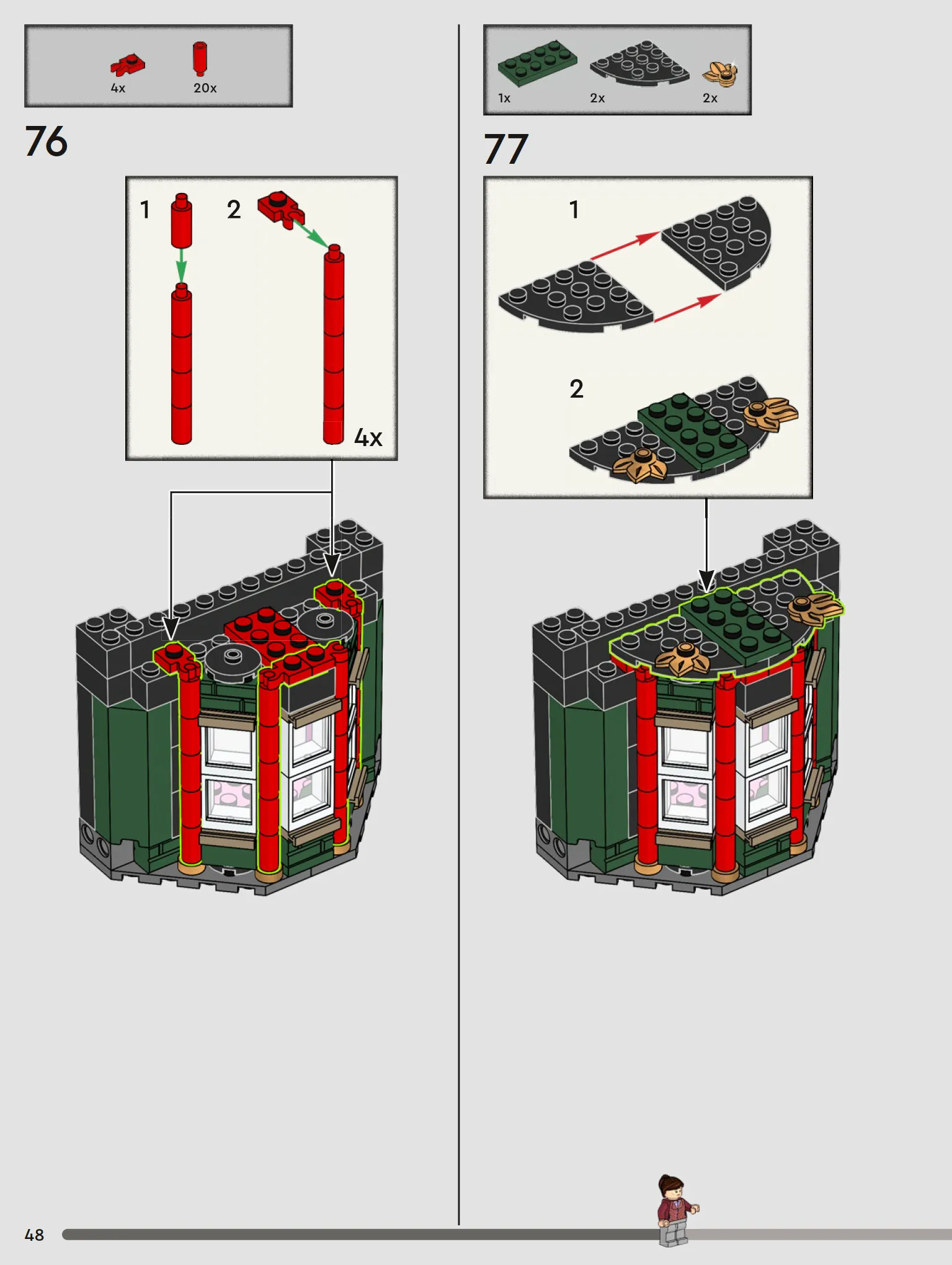 4x 20x

76

1 2

4x

1x 2x 2x

77

1

2

48