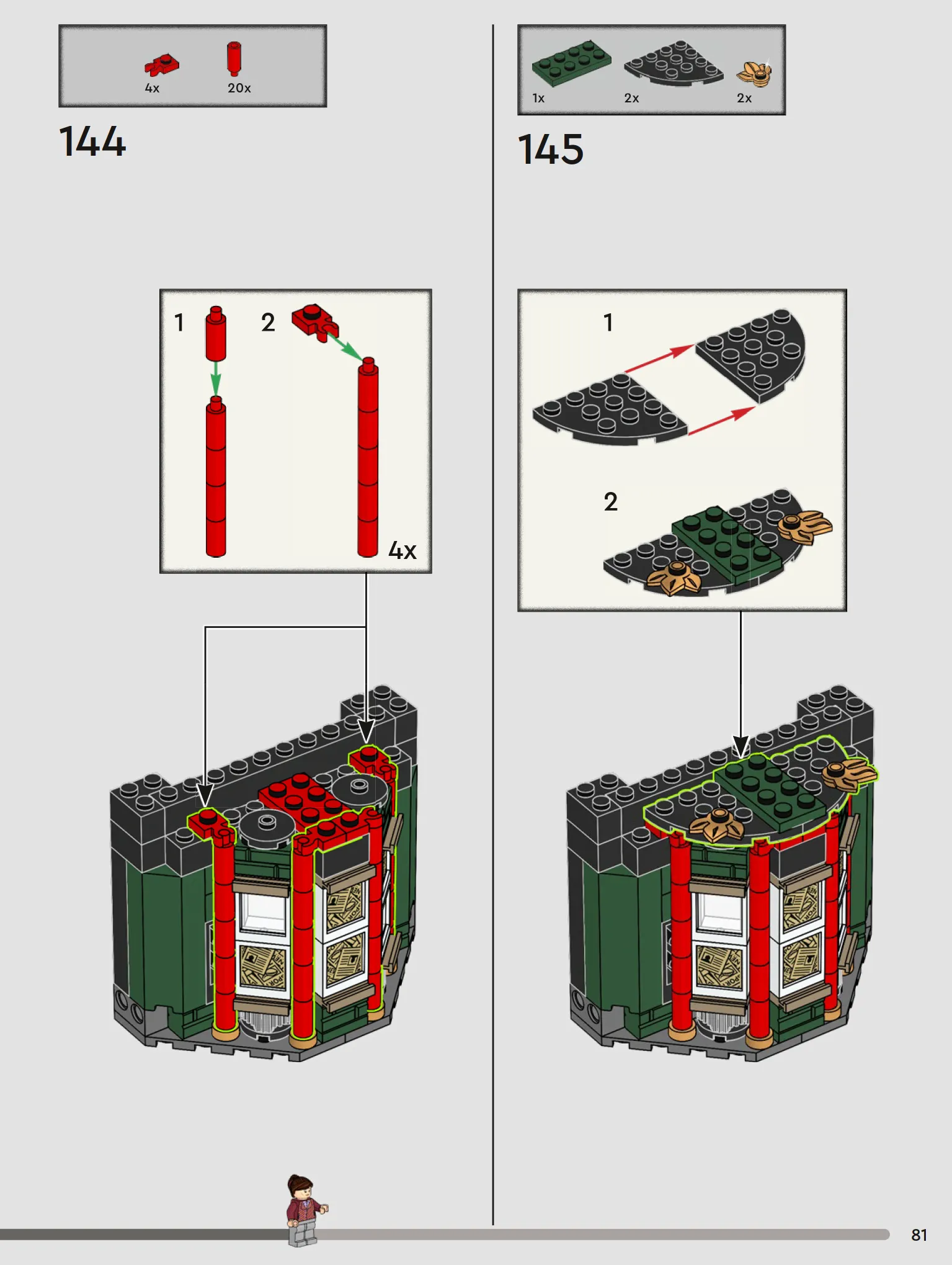 4x 20x

144

1 2

4x

1x 2x 2x

145

1

2

81