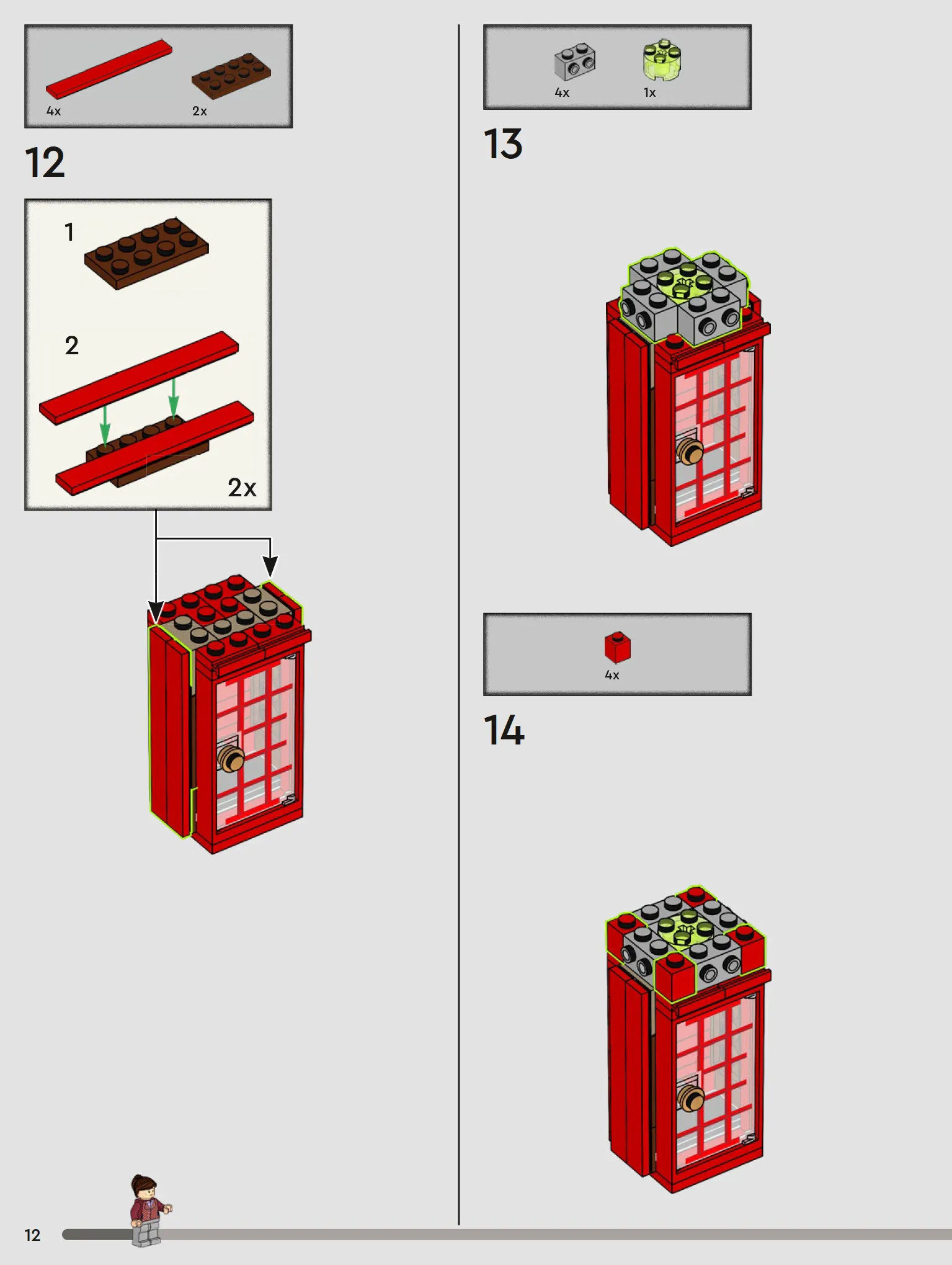 4x

2x

12

1

2

2x

4x

1x

13

4x

14

12