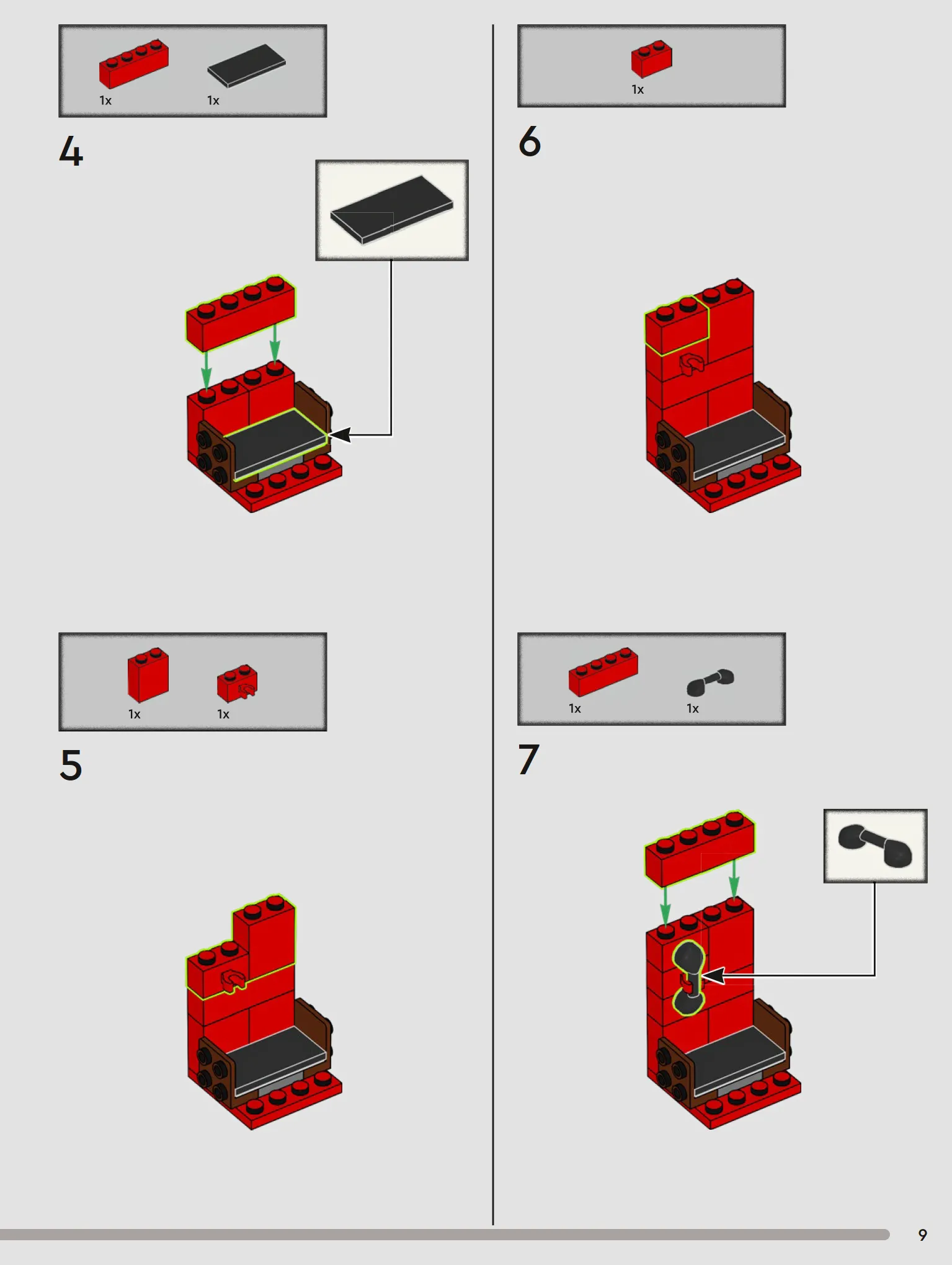 1x 1x

4

1x 1x

5

1x

6

1x 1x

7

9