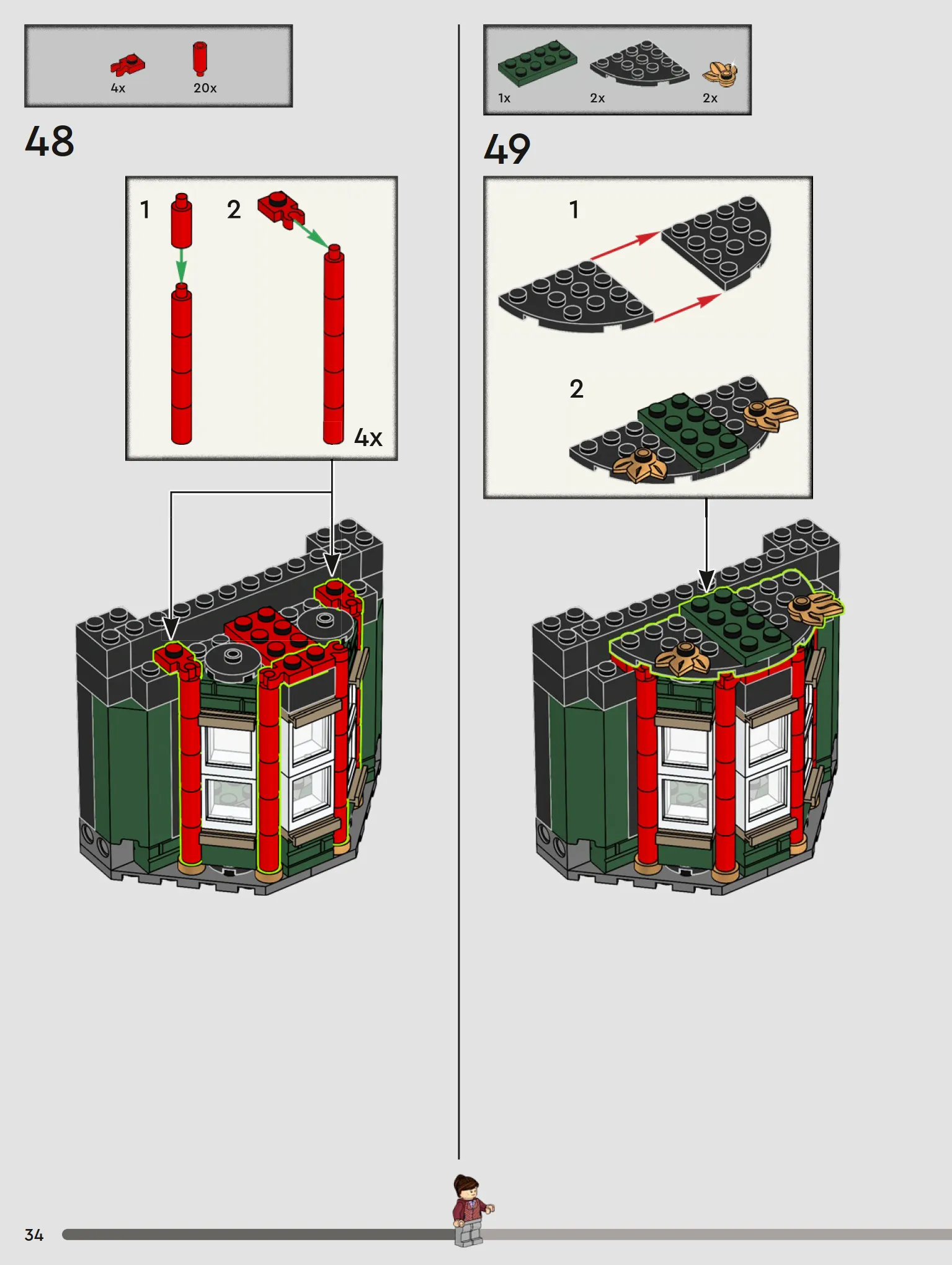 4x
20x

48

1
2
4x

1x
2x
2x

49

1
2

34