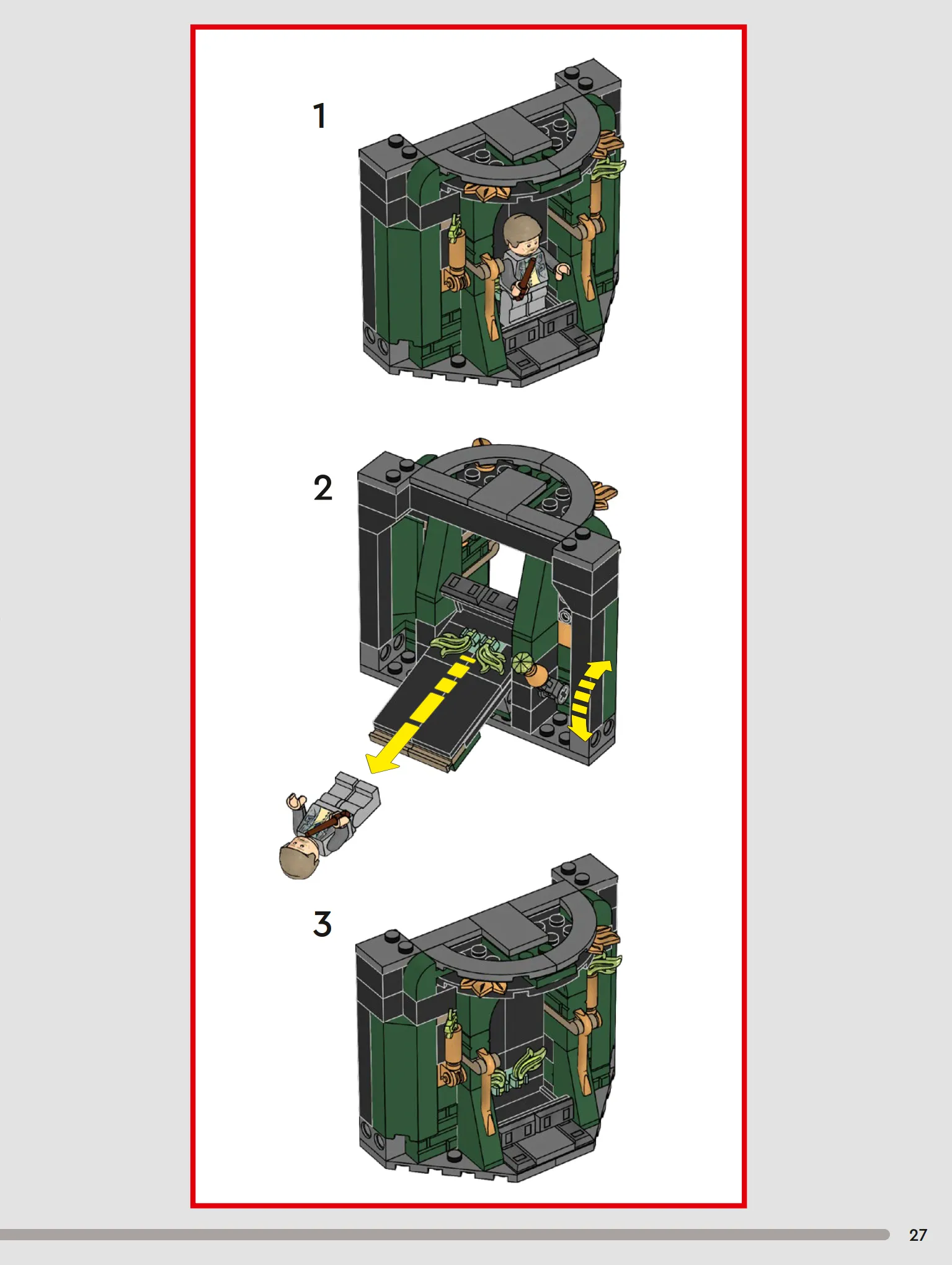 1

2

3

27