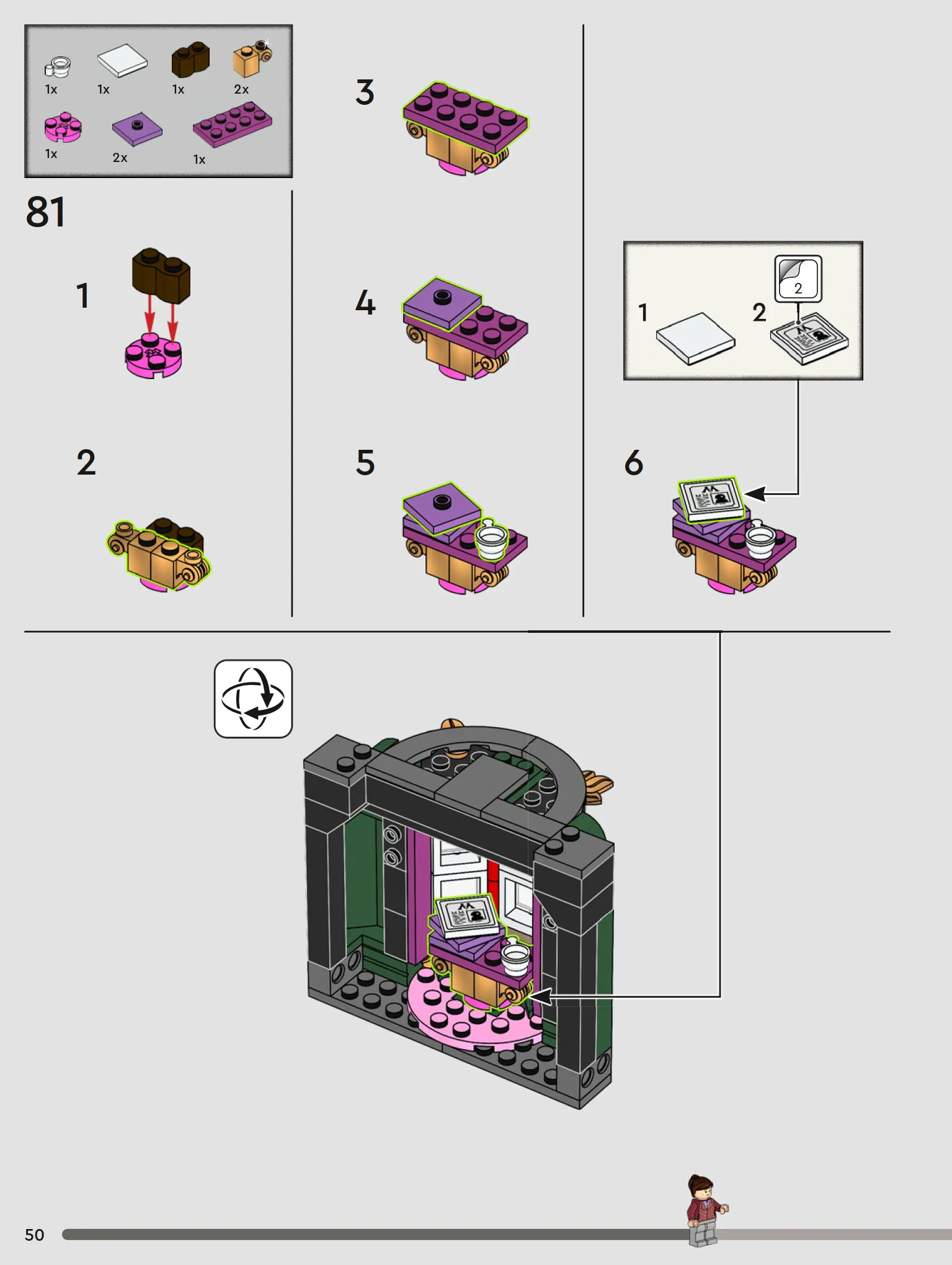 1x 1x 1x 2x
1x 2x 1x

81

1

2

3

4

5

1

2

2

6

50