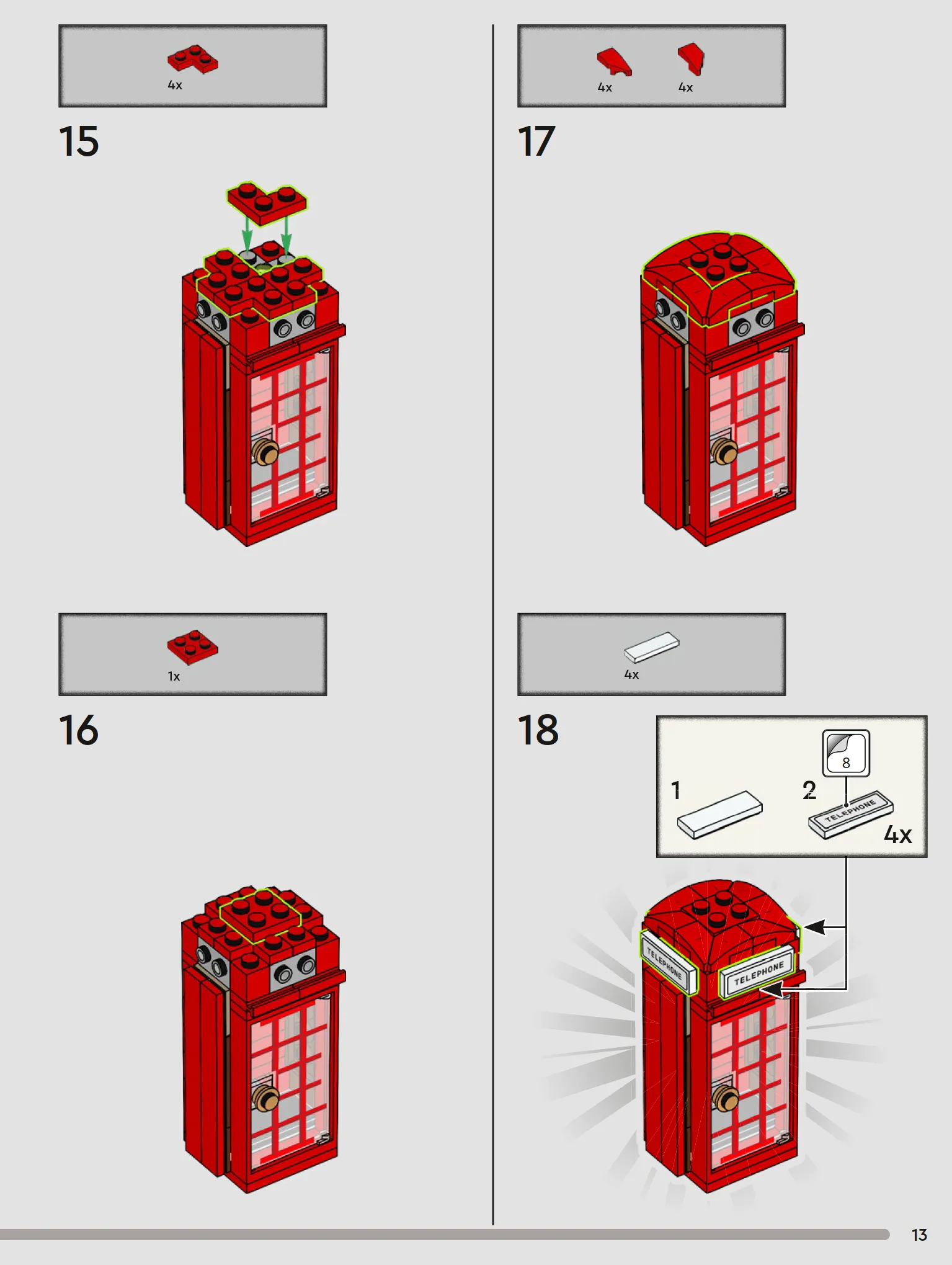 4x

15

1x

16

4x 4x

17

4x

18

8

1

2

TELEPHONE

4x

TELEPHONE

TELEPHONE

13