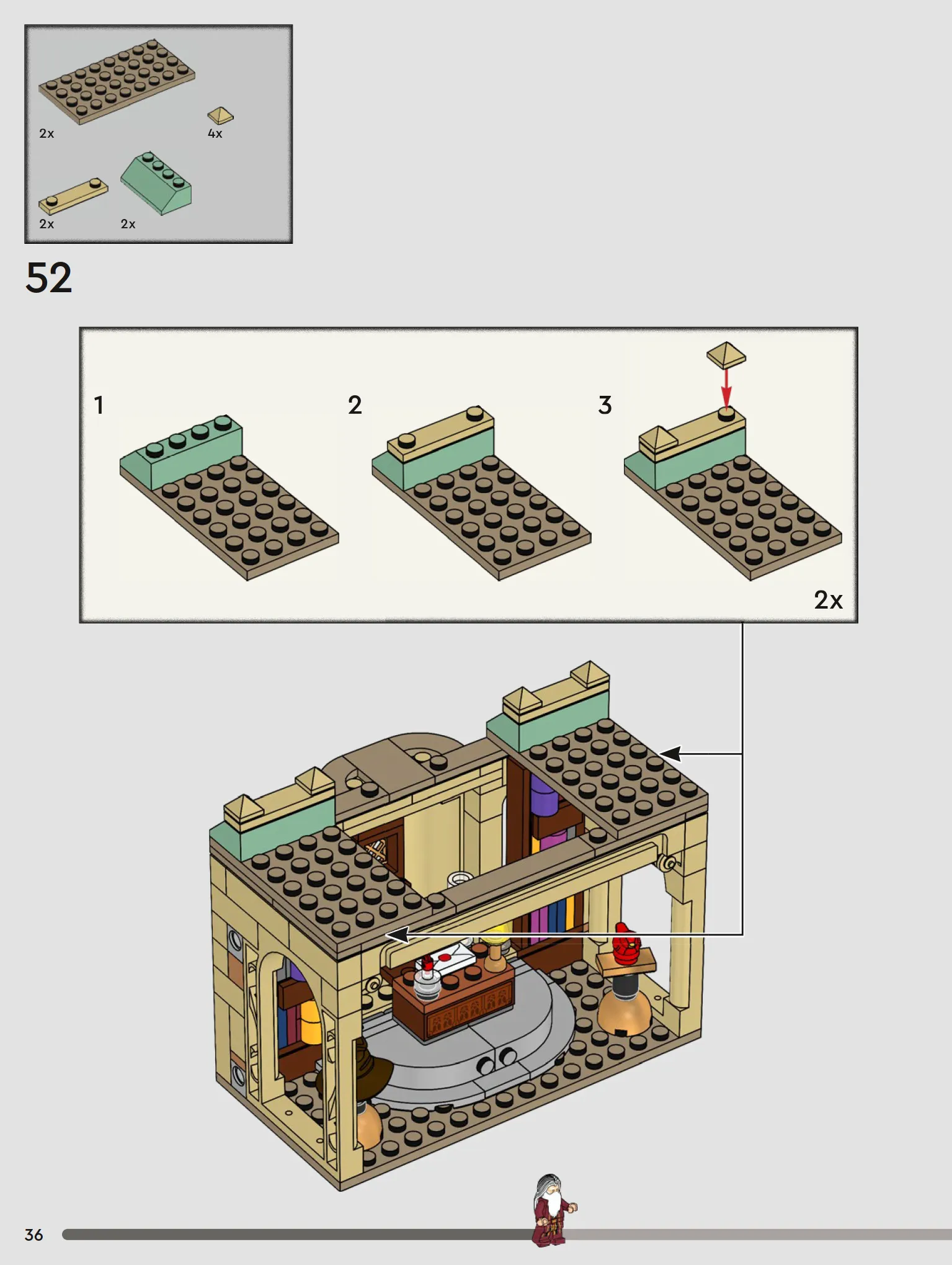 2x
4x
2x
2x

52

1
2
3
2x

36