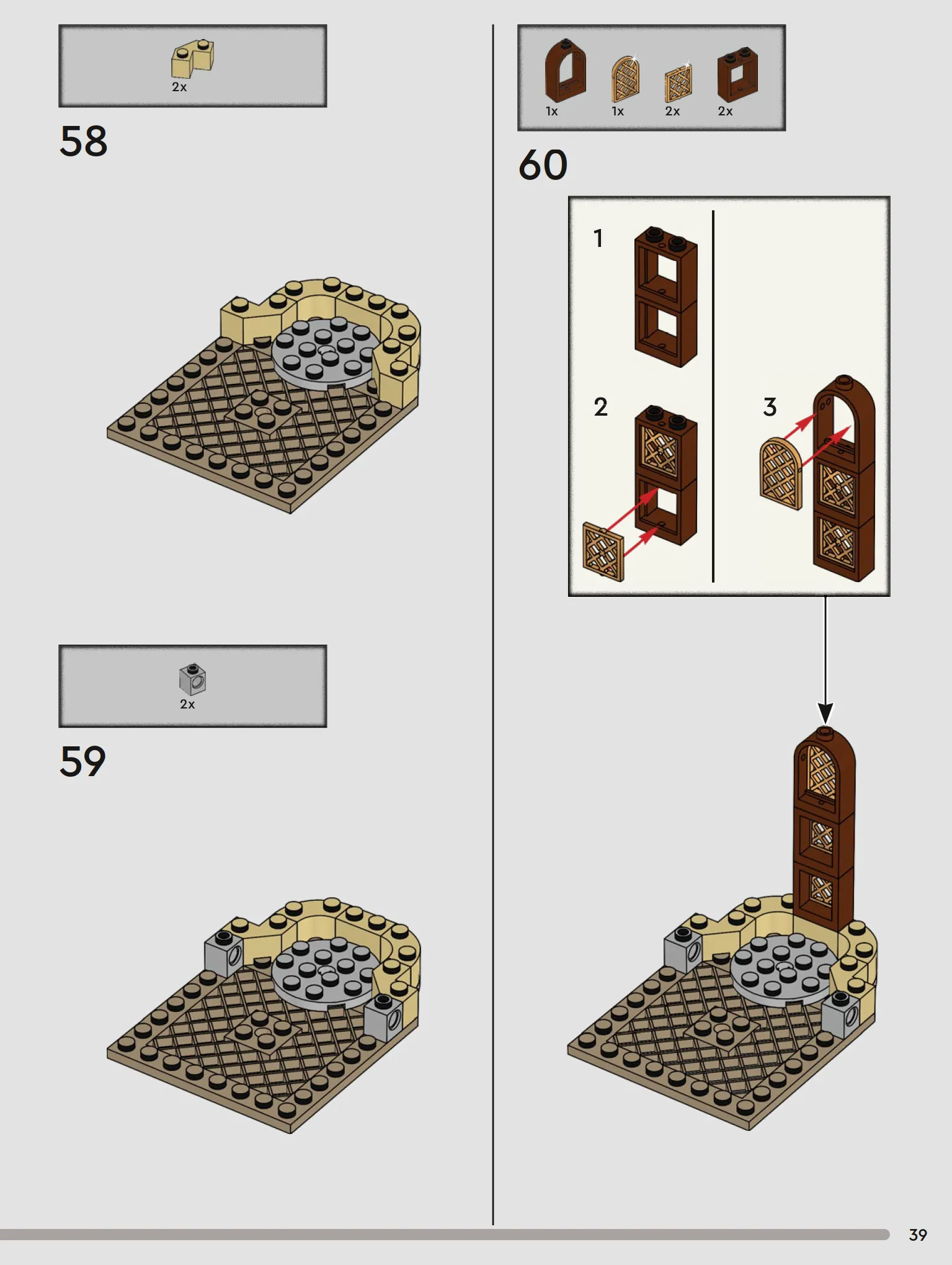 2x

58

2x

59

1x 1x 2x 2x

60

1

2

3

39