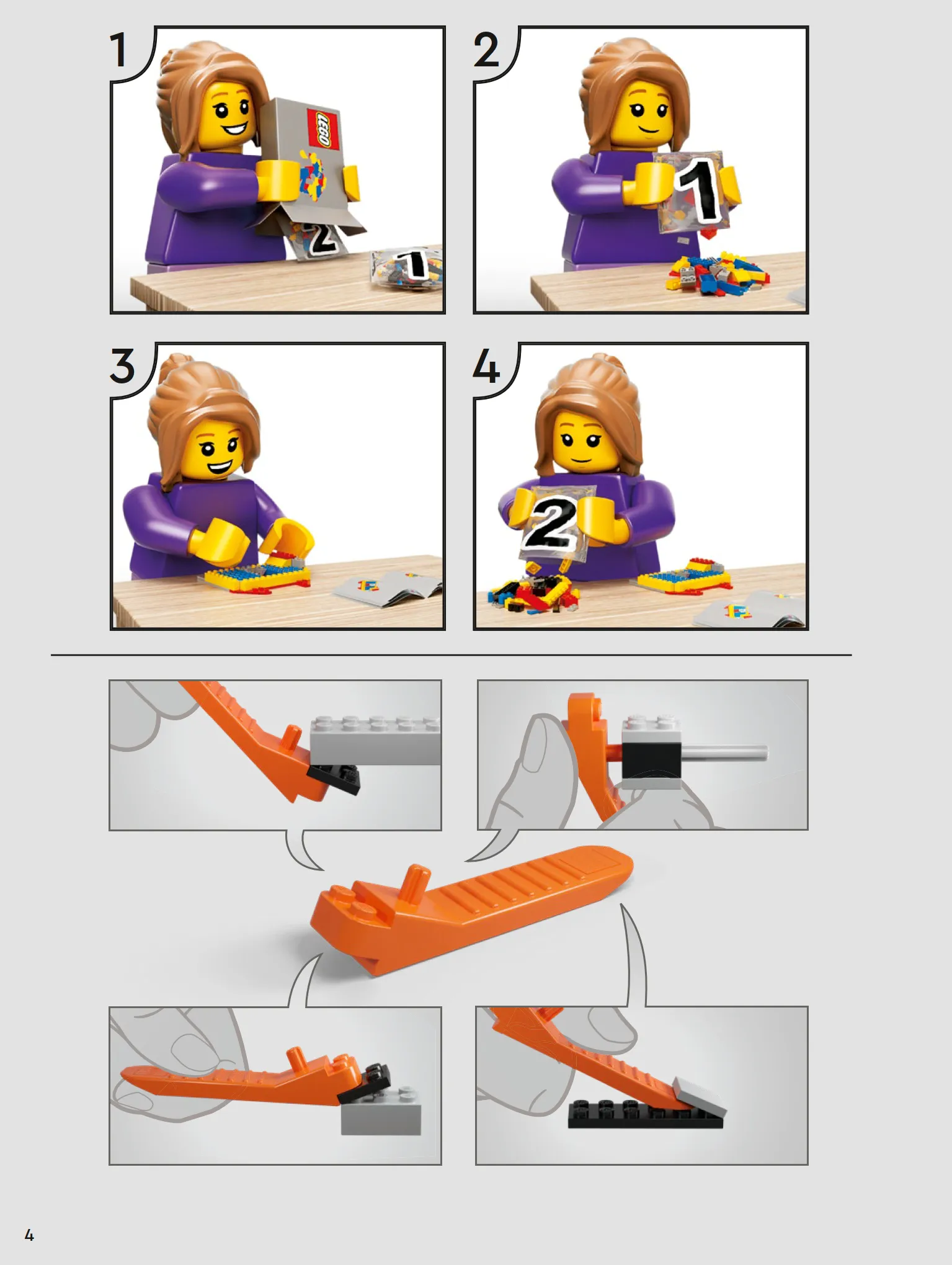 1

LEGO

2

1

2

1

3

4

2

4