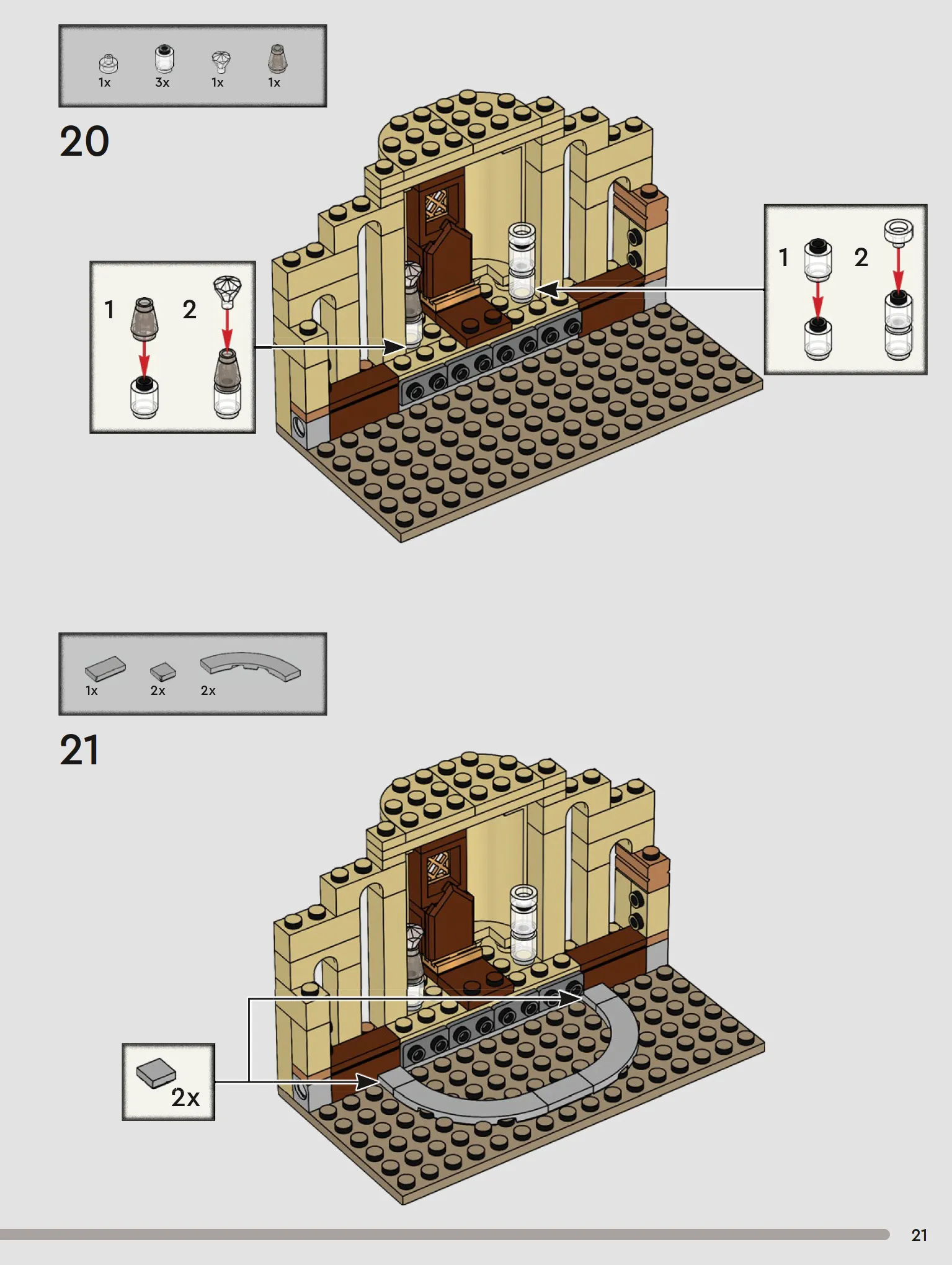 1x 3x 1x 1x

20

1 2

1 2

1x 2x 2x

21

2x

21