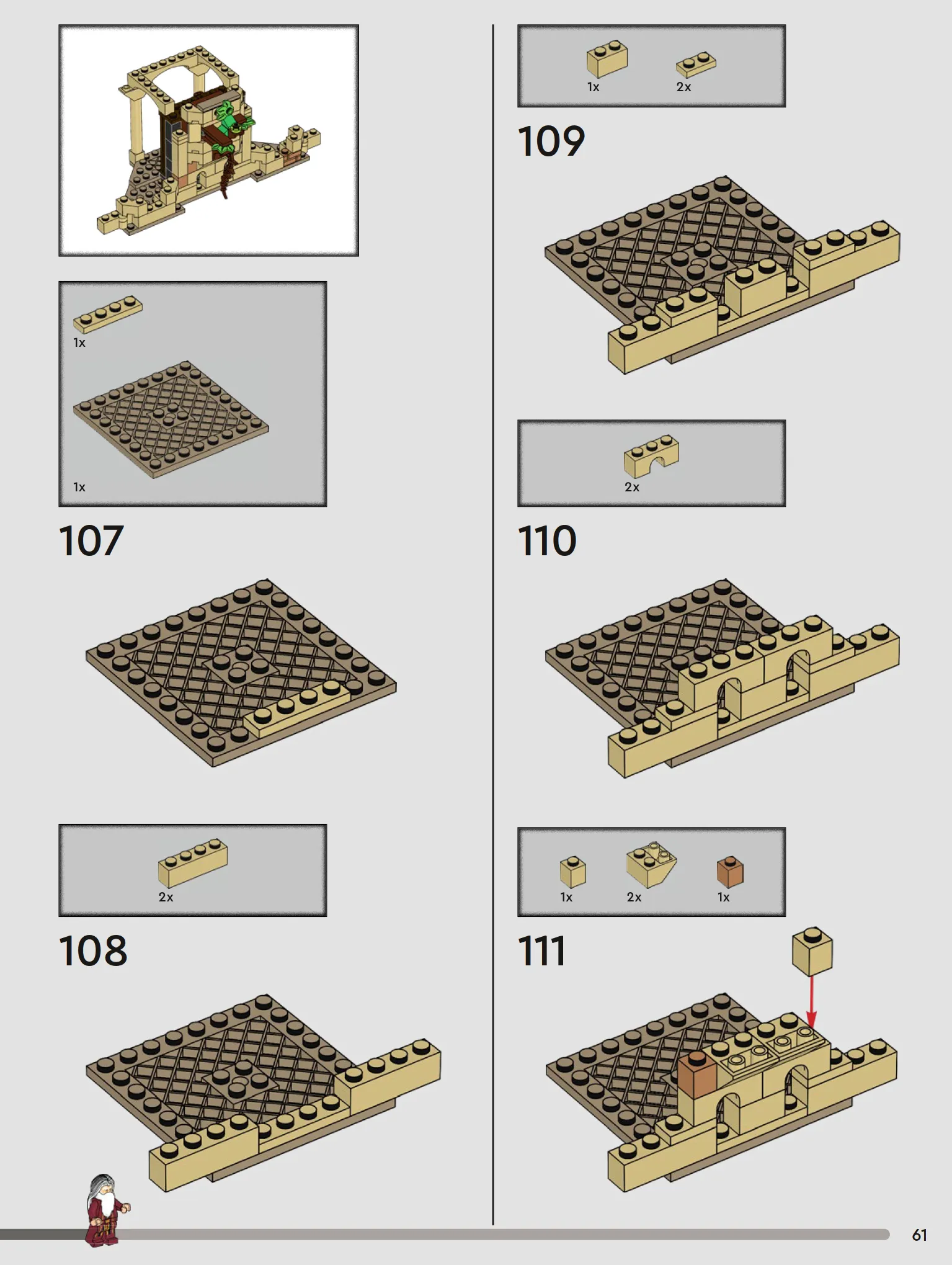 1x

1x

107

2x

108

1x 2x

109

2x

110

1x 2x 1x

111

61