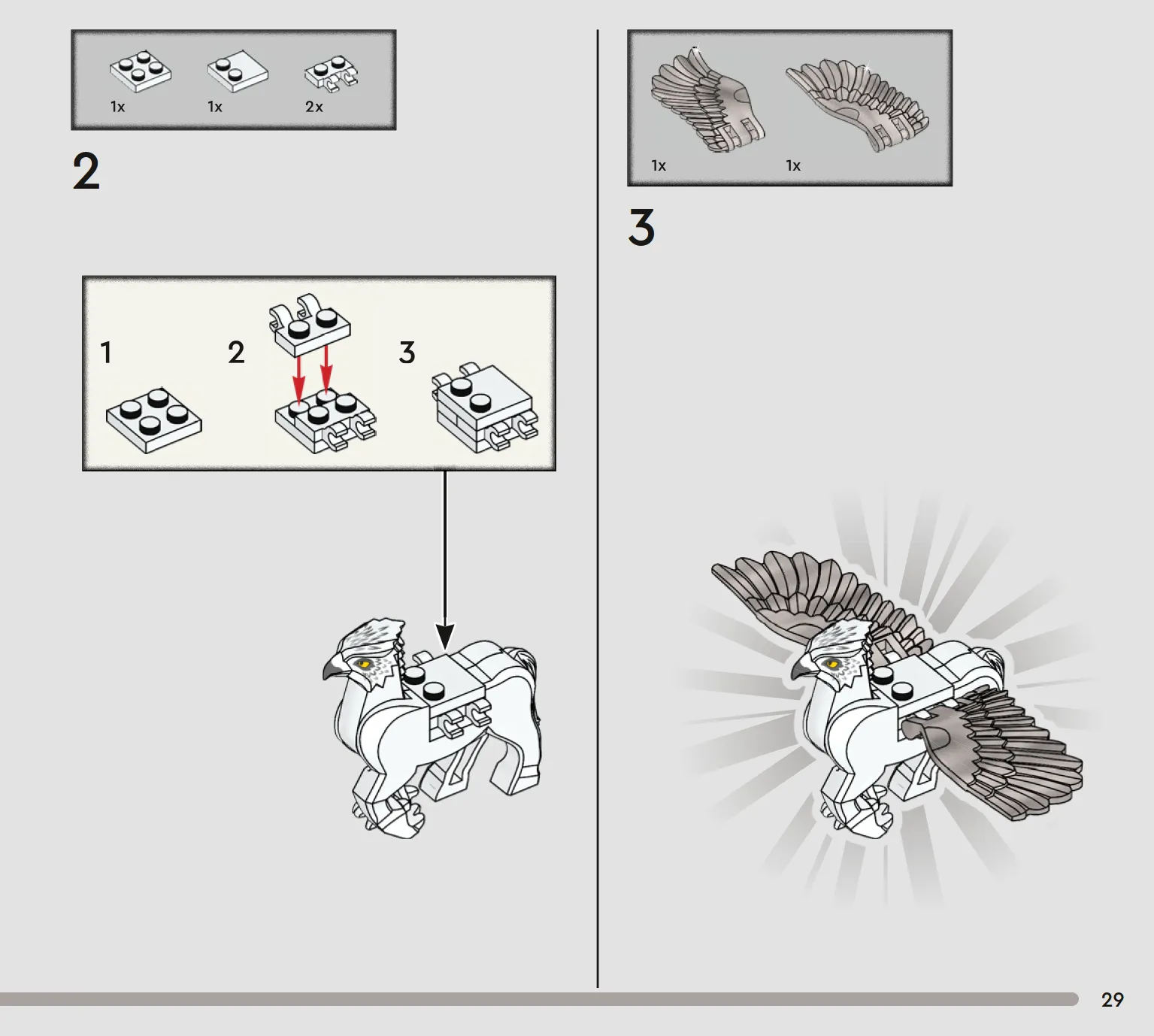 1x 1x 2x

2

1 2 3

1x 1x

3

29