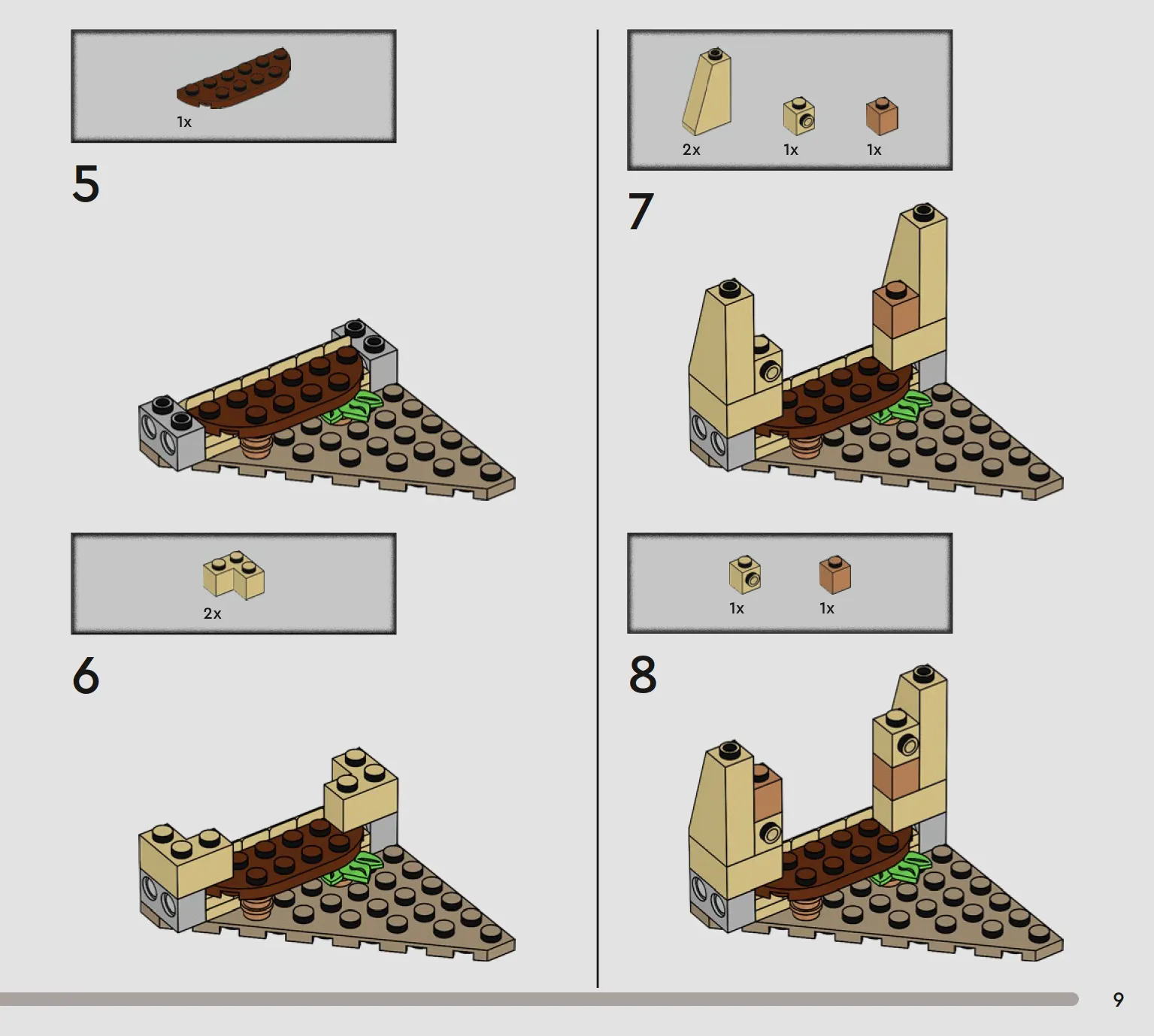 1x

5

2x

6

2x 1x 1x

7

1x 1x

8

9