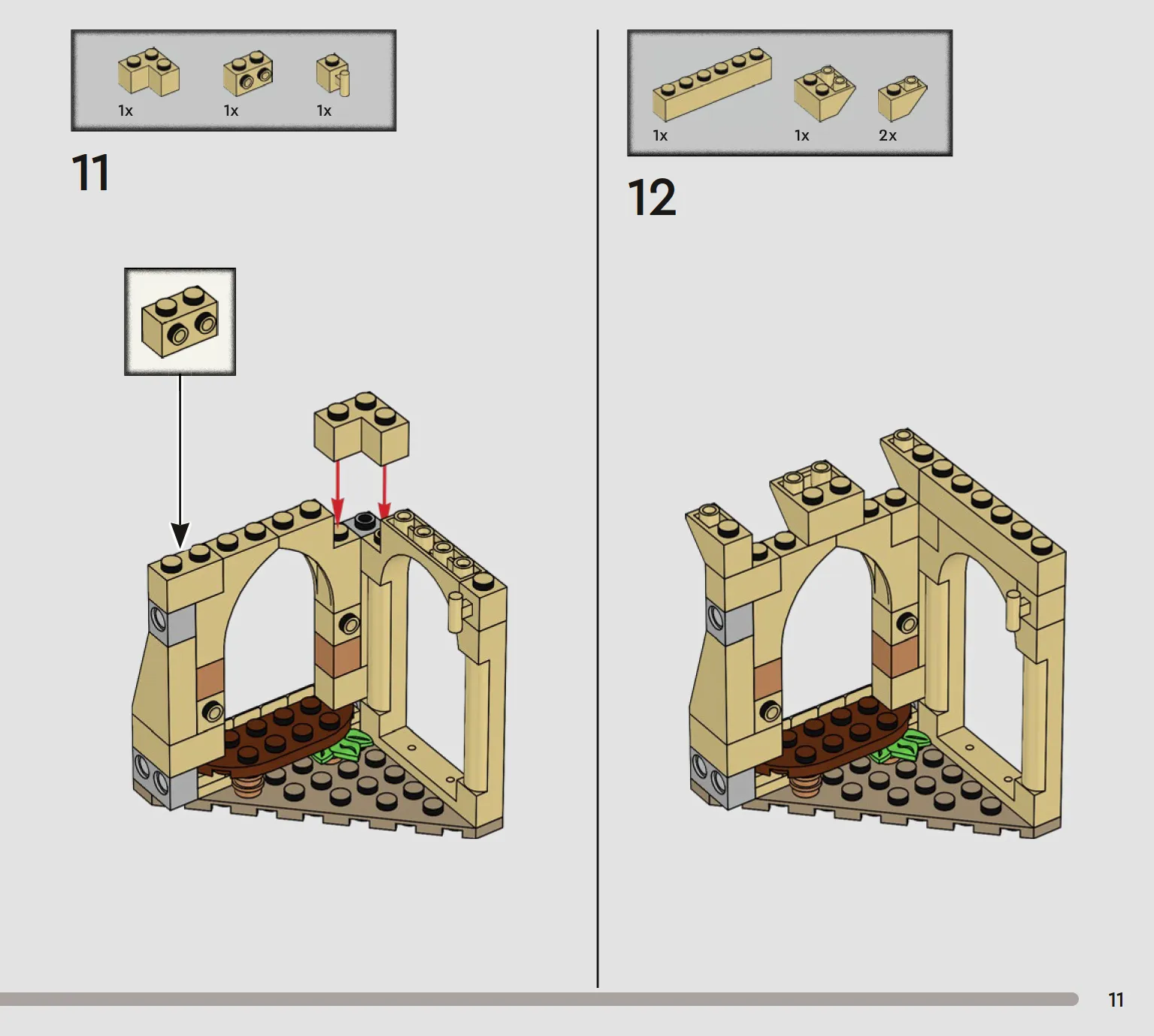 1x 1x 1x

11

1x 1x 2x

12

11