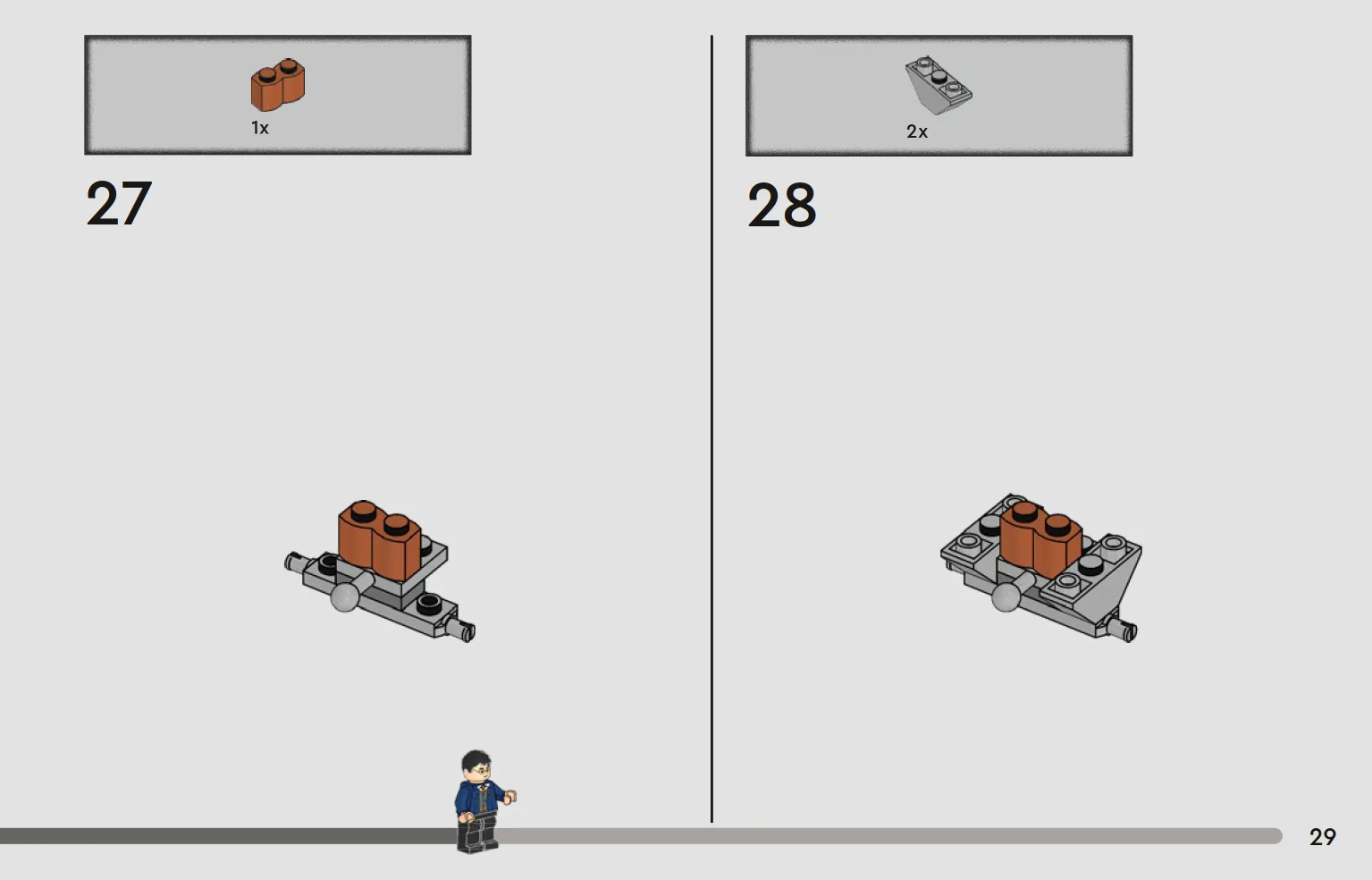 1x

27

2x

28

29