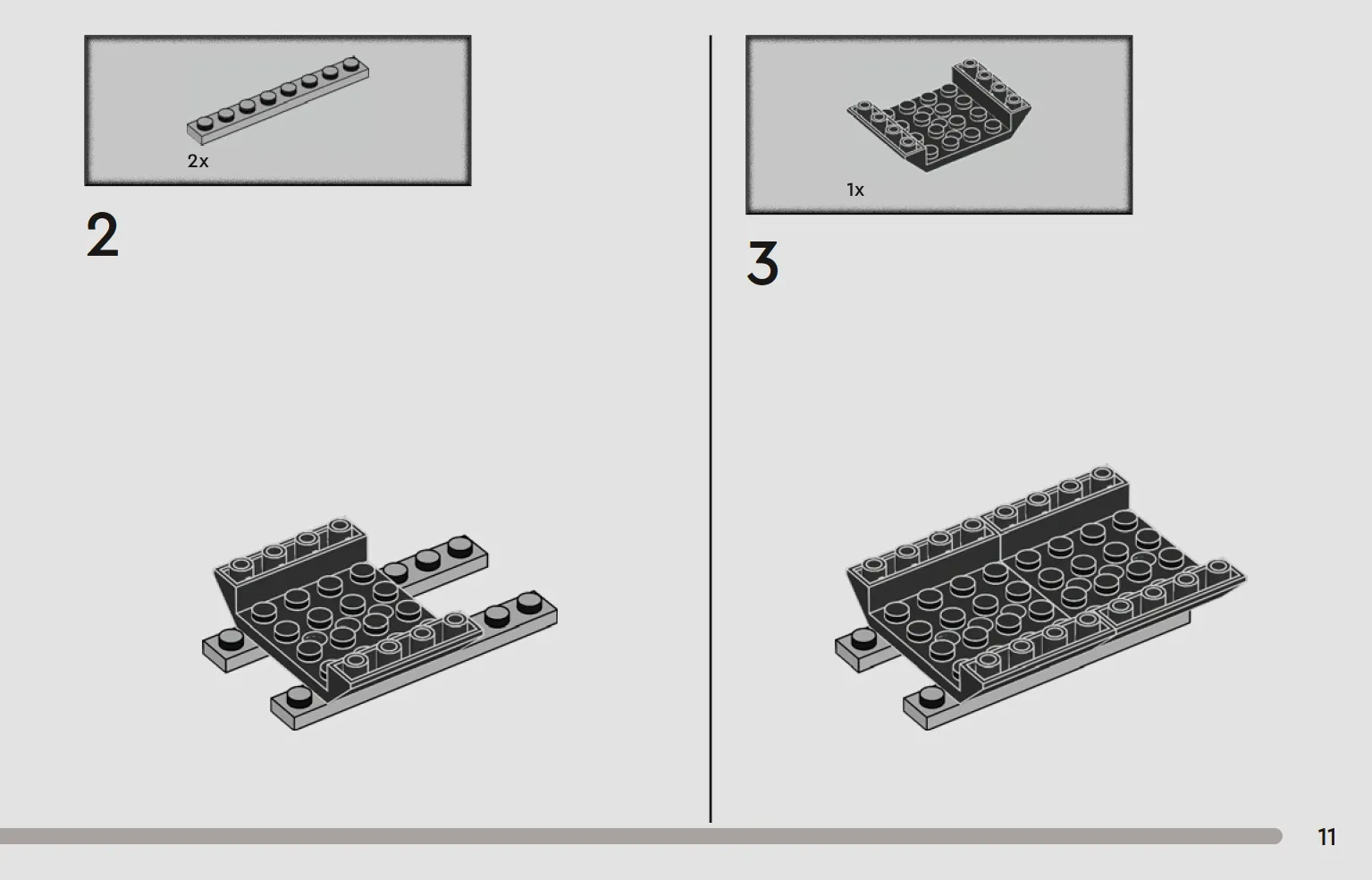 2x

2

1x

3

11