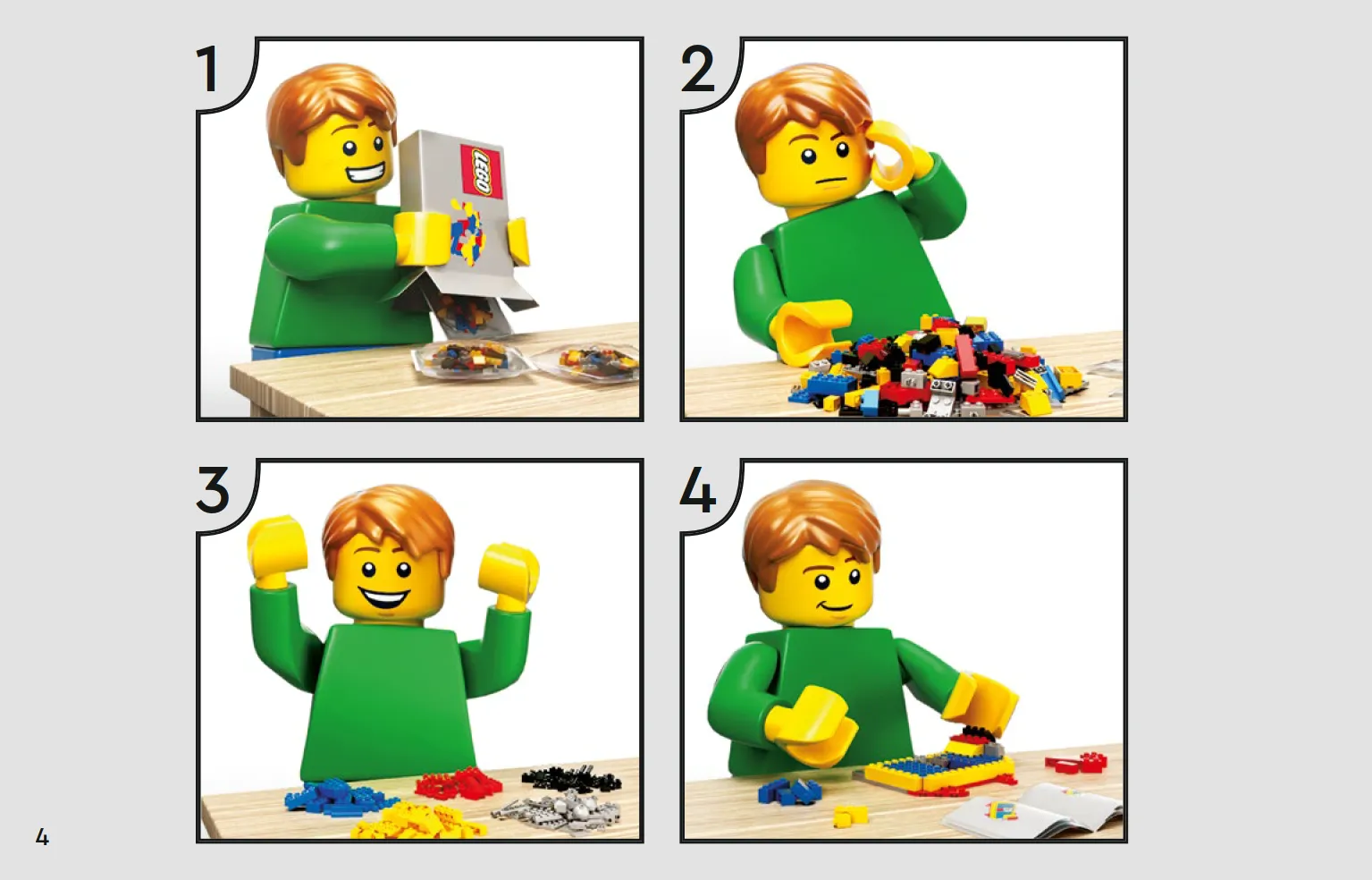 1

LEGO

2

3

4

4