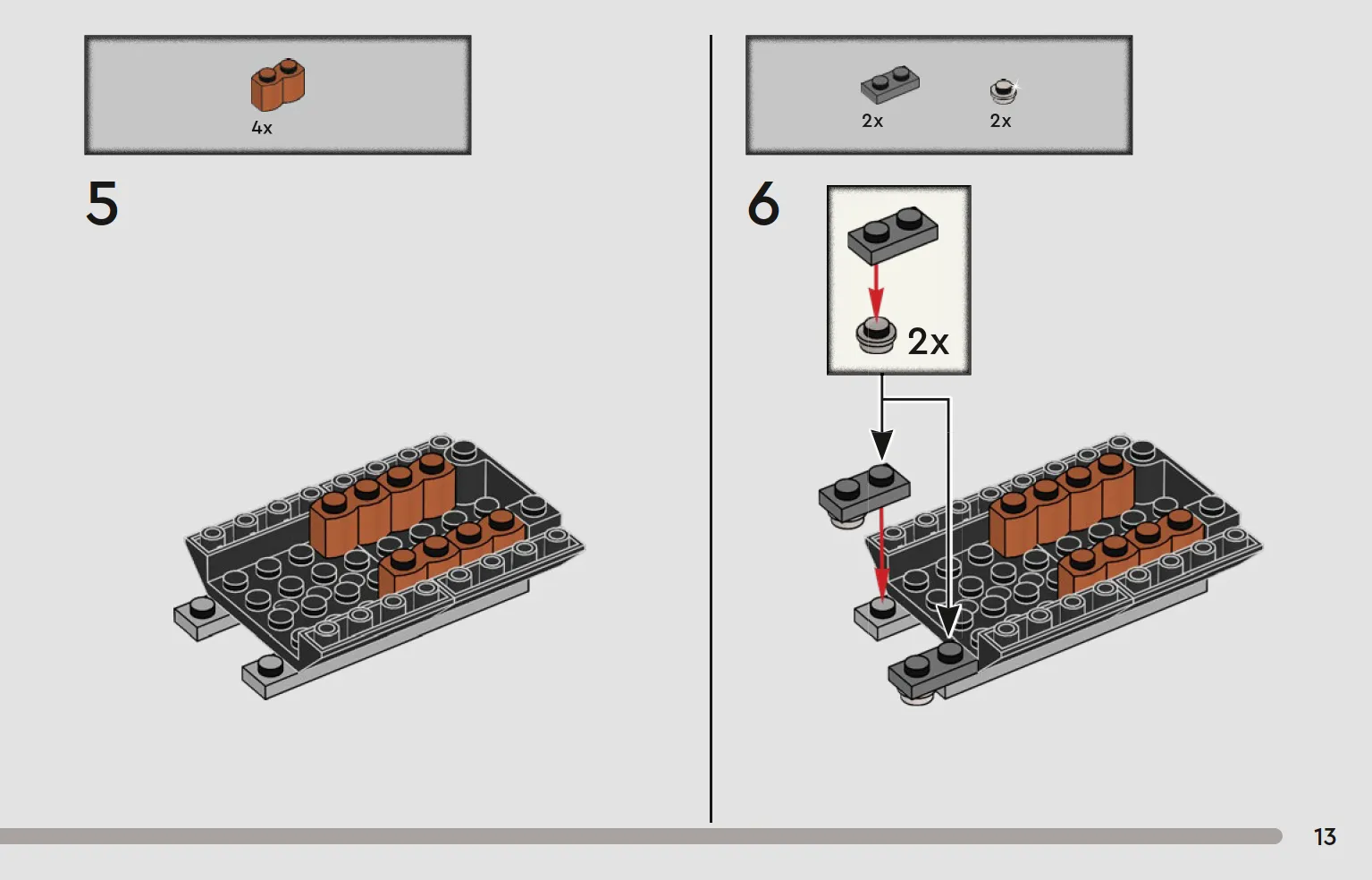 4x

5

2x

2x

6

2x

13