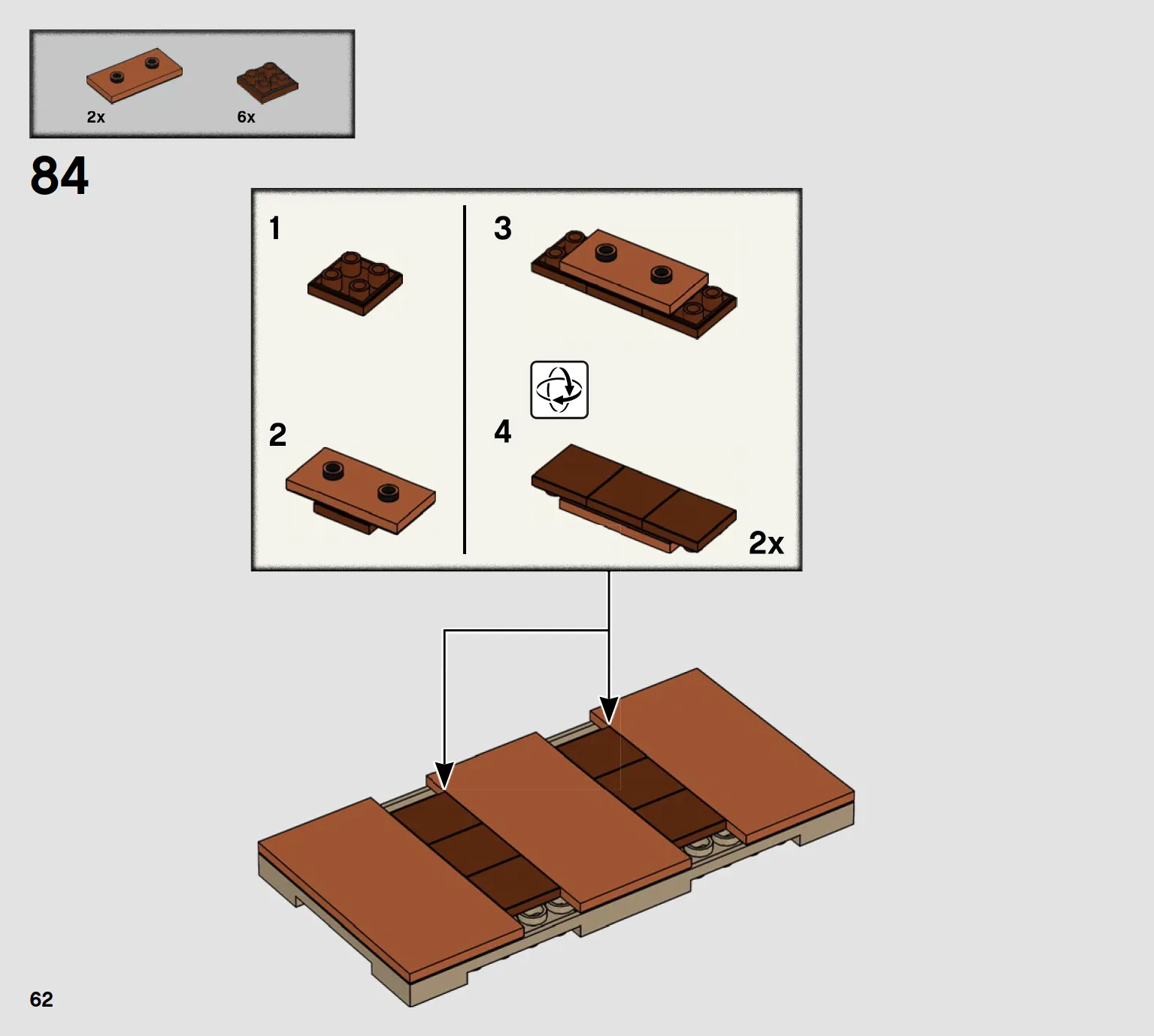 2x
6x

84

1

2

3

4

2x

62