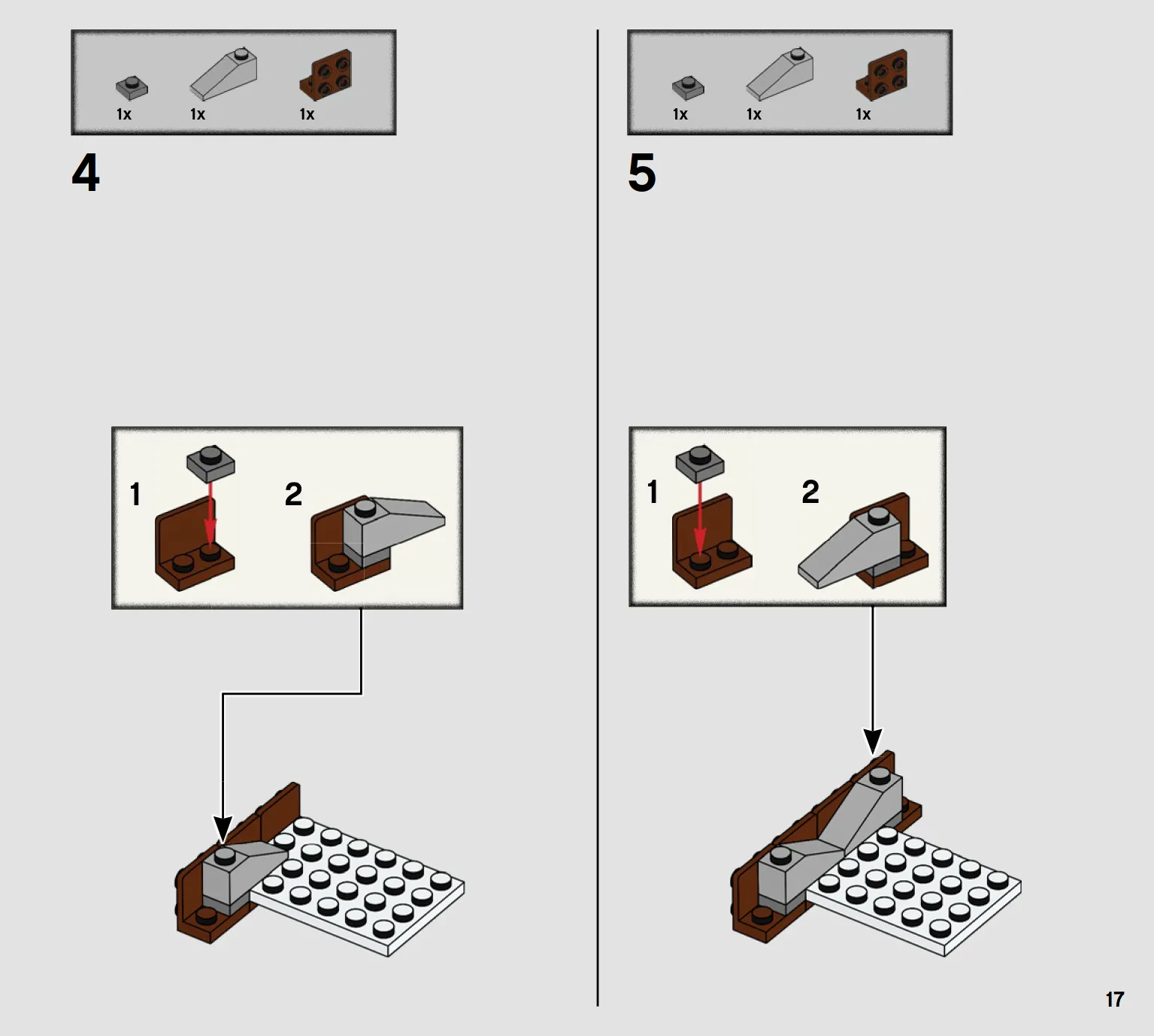 1x 1x 1x

4

1

2

1x 1x 1x

5

1

2

17