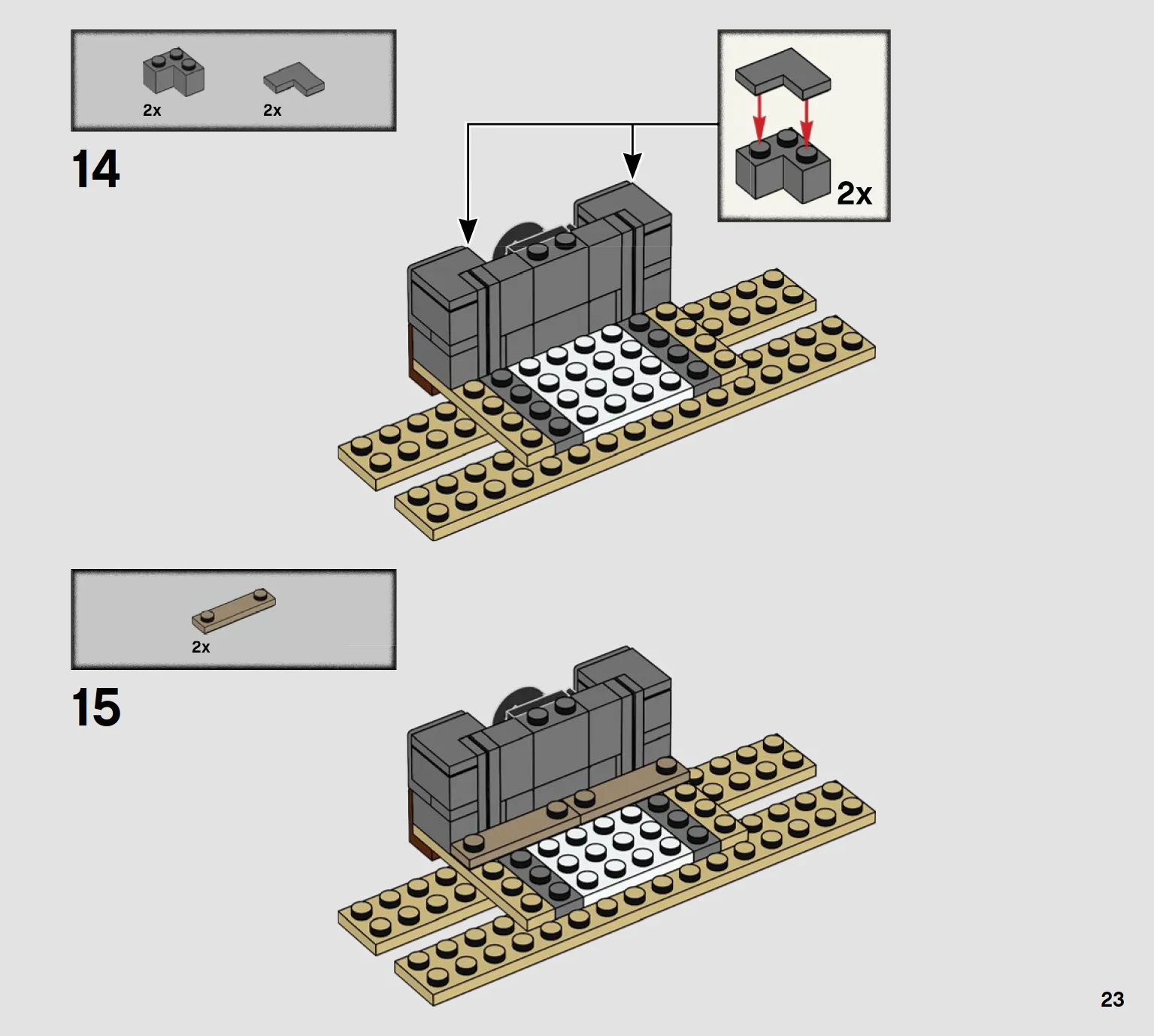 2x 2x

14

2x

2x

15

23